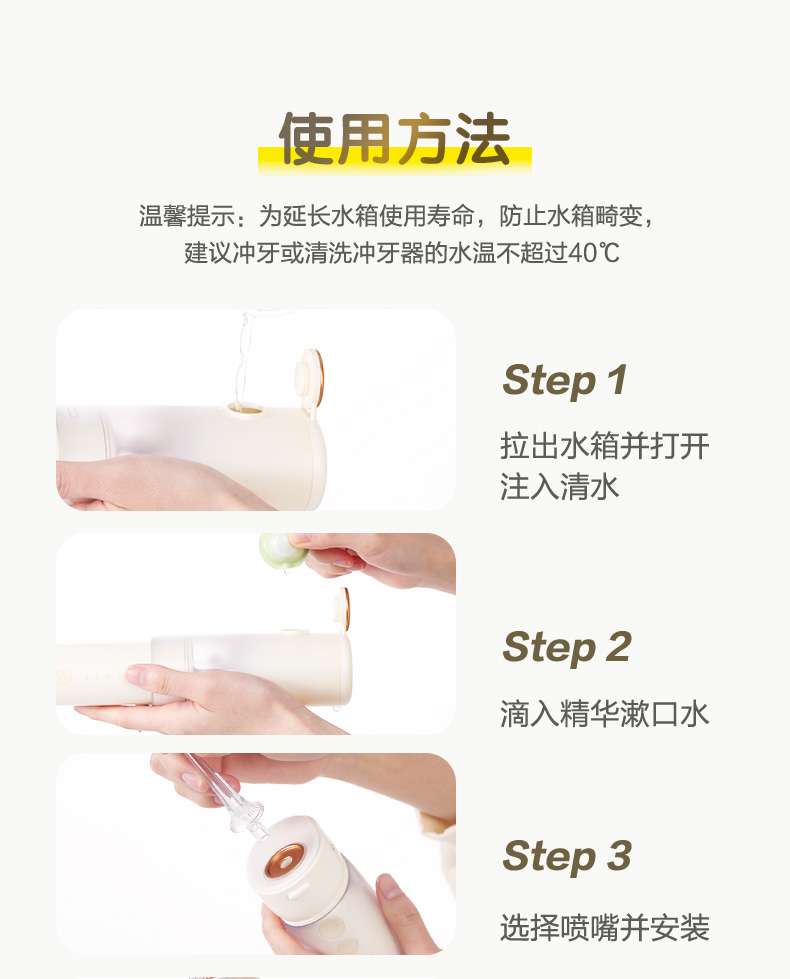 使用方法

温馨提示：为延长水箱使用寿命，防止水箱畸变，建议冲牙或清洗冲牙器的水温不超过40℃

Step 1

拉出水箱并打开注入清水

Step 2

滴入精华漱口水

Step 3

选择喷嘴并安装