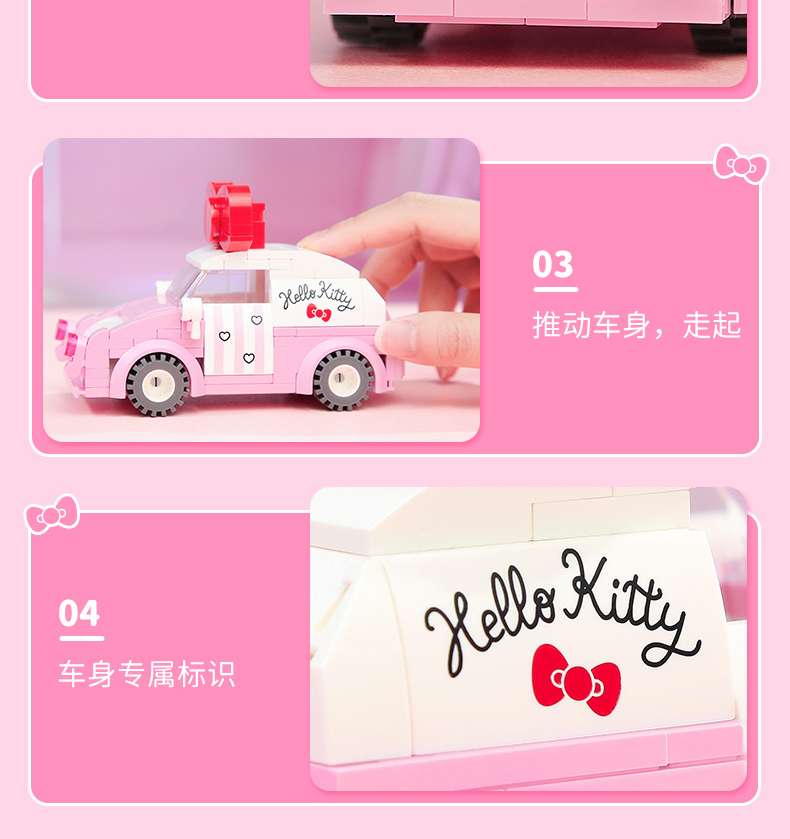 Hello Kitty

03

推动车身，走起

04

车身专属标识

Hello Kitty