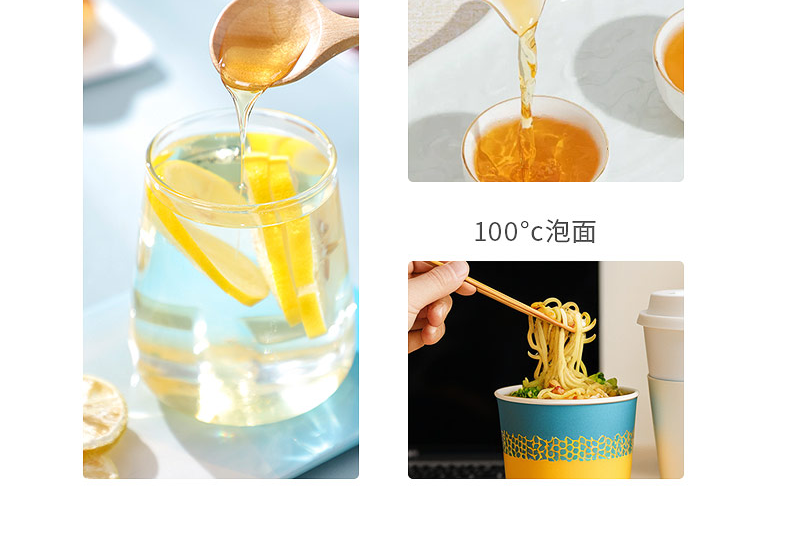 100°c泡面