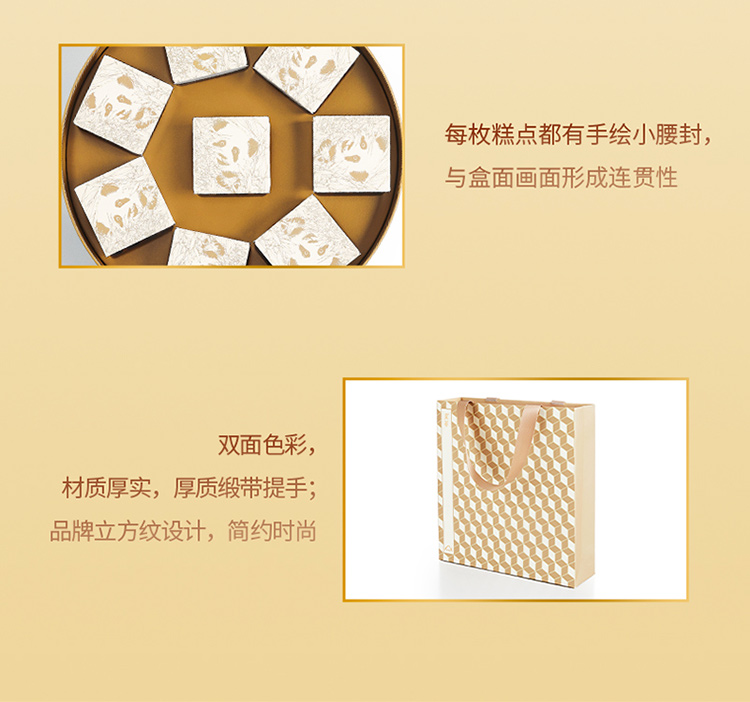 每枚糕点都有手绘小腰封，
与盒面画面形成连贯性

双面色彩，
材质厚实，厚质缎带提手；
品牌立方纹设计，简约时尚