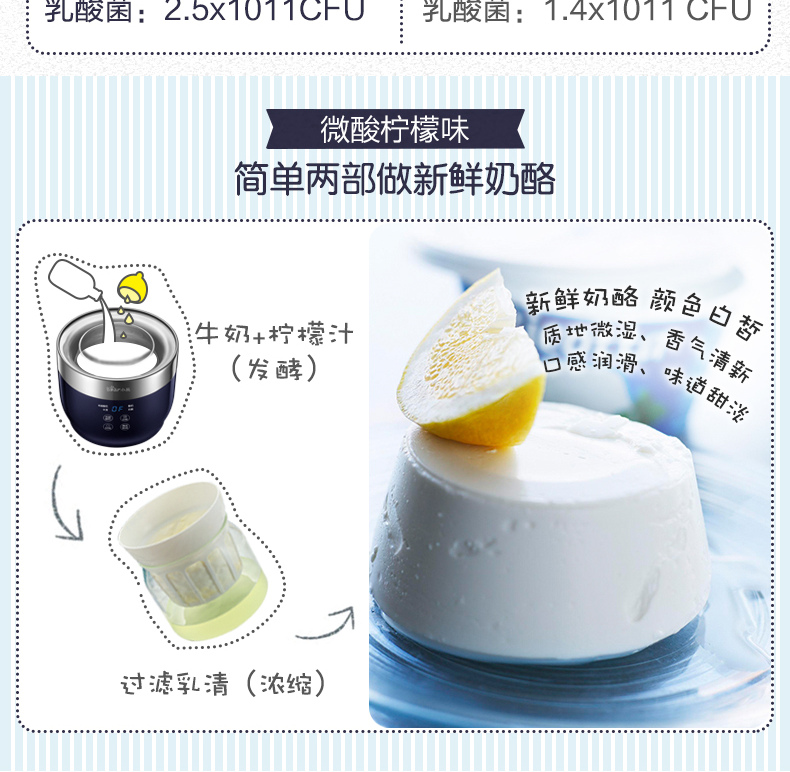 乳酸菌：2.5x1011CFU

乳酸菌：1.4x1011 CFU

微酸柠檬味

简单两部做新鲜奶酪

牛奶+柠檬汁
（发酵）

过滤乳清（浓缩）

新鲜奶酪 颜色白皙
质地微湿、香气清新
口感润滑、味道甜淡