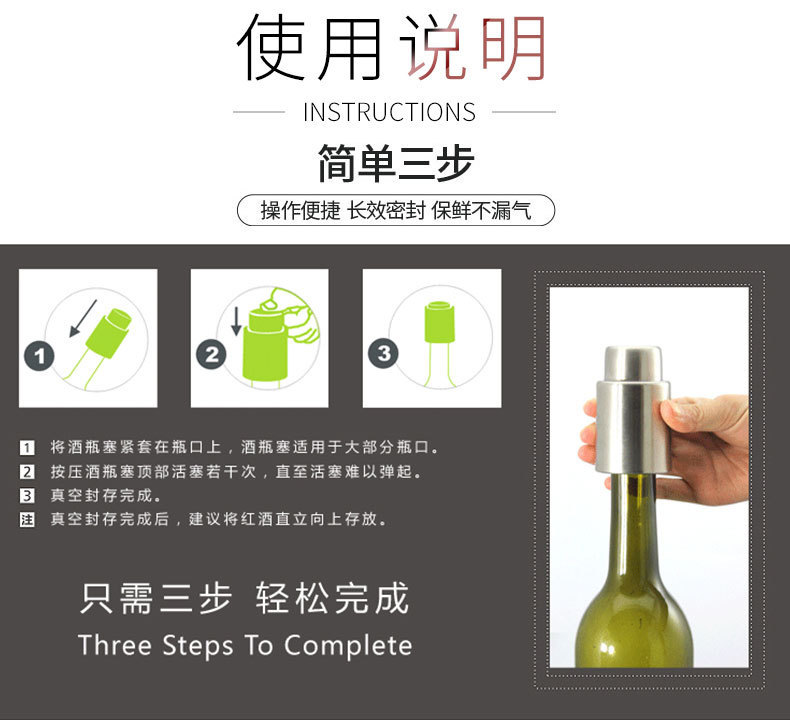 使用说明

INSTRUCTIONS

简单三步

操作便捷 长效密封 保鲜不漏气

1

2

3

1 将酒瓶塞紧套在瓶口上，酒瓶塞适用于大部分瓶口。
2 按压酒瓶塞顶部活塞若干次，直至活塞难以弹起。
3 真空封存完成。
注 真空封存完成后，建议将红酒直立向上存放。

只需三步 轻松完成
Three Steps To Complete