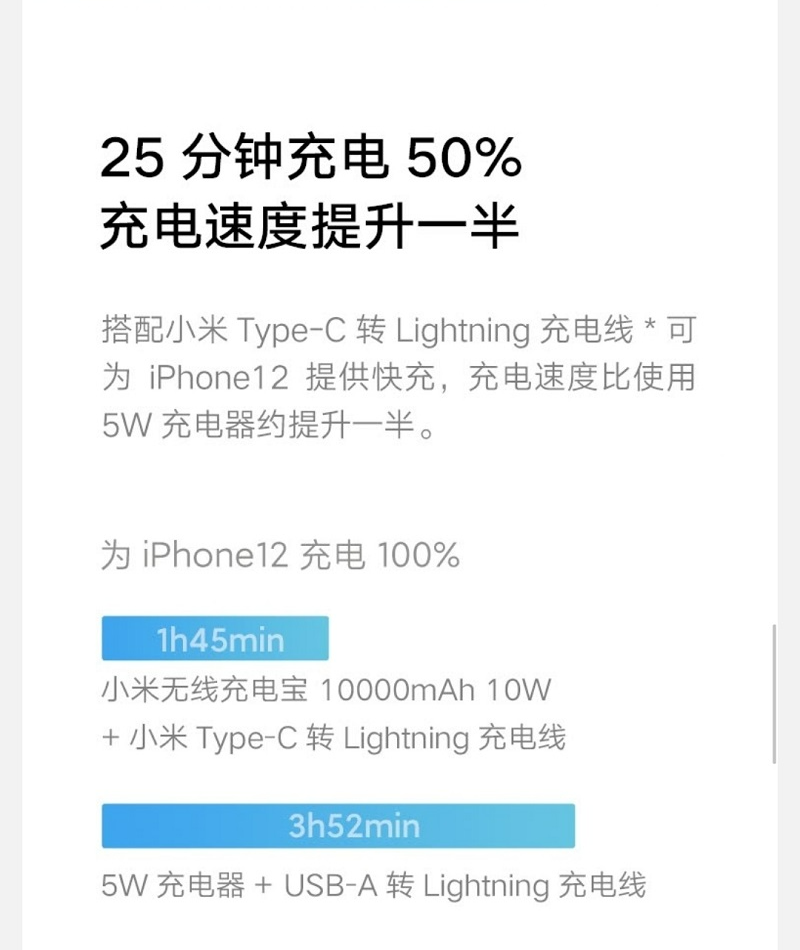 25 分钟充电 50%
充电速度提升一半

搭配小米 Type-C 转 Lightning 充电线 * 可为 iPhone12 提供快充，充电速度比使用 5W 充电器约提升一半。

为 iPhone12 充电 100%

1h45min

小米无线充电宝 10000mAh 10W
+ 小米 Type-C 转 Lightning 充电线

3h52min

5W 充电器 + USB-A 转 Lightning 充电线