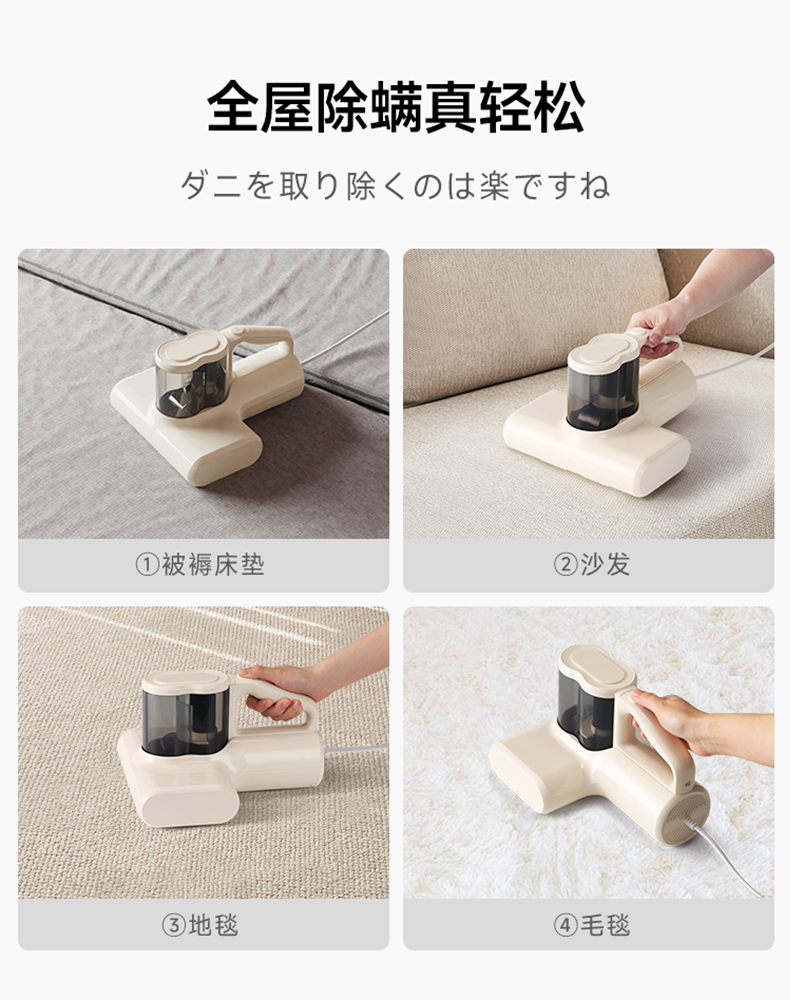 全屋除螨真轻松

ダニを取り除くのは楽ですね

①被褥床垫

②沙发

③地毯

④毛毯