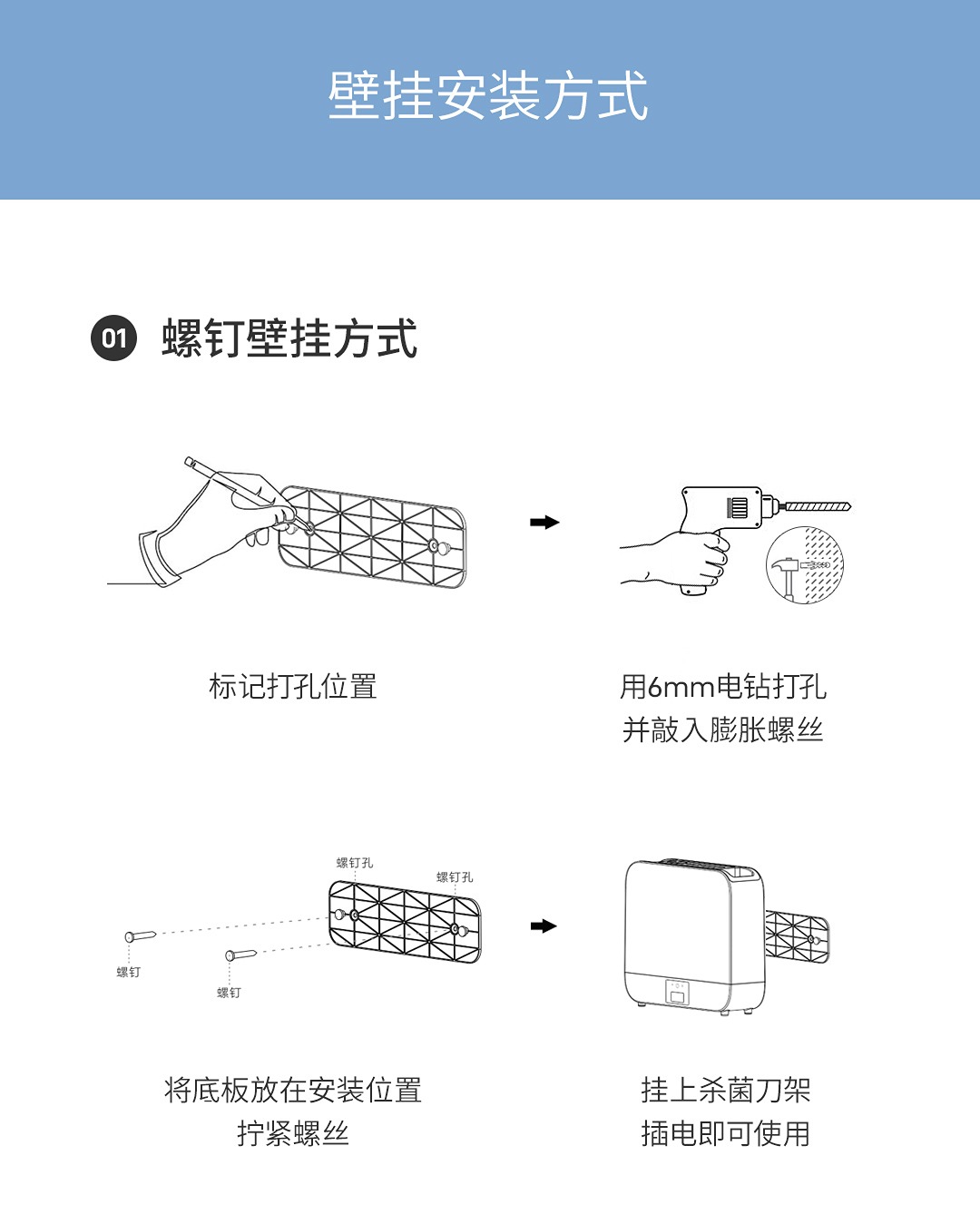 壁挂安装方式

01 螺钉壁挂方式

标记打孔位置

用6mm电钻打孔
并敲入膨胀螺丝

螺钉孔

螺钉孔

螺钉

螺钉

将底板放在安装位置
拧紧螺丝

挂上杀菌刀架
插电即可使用