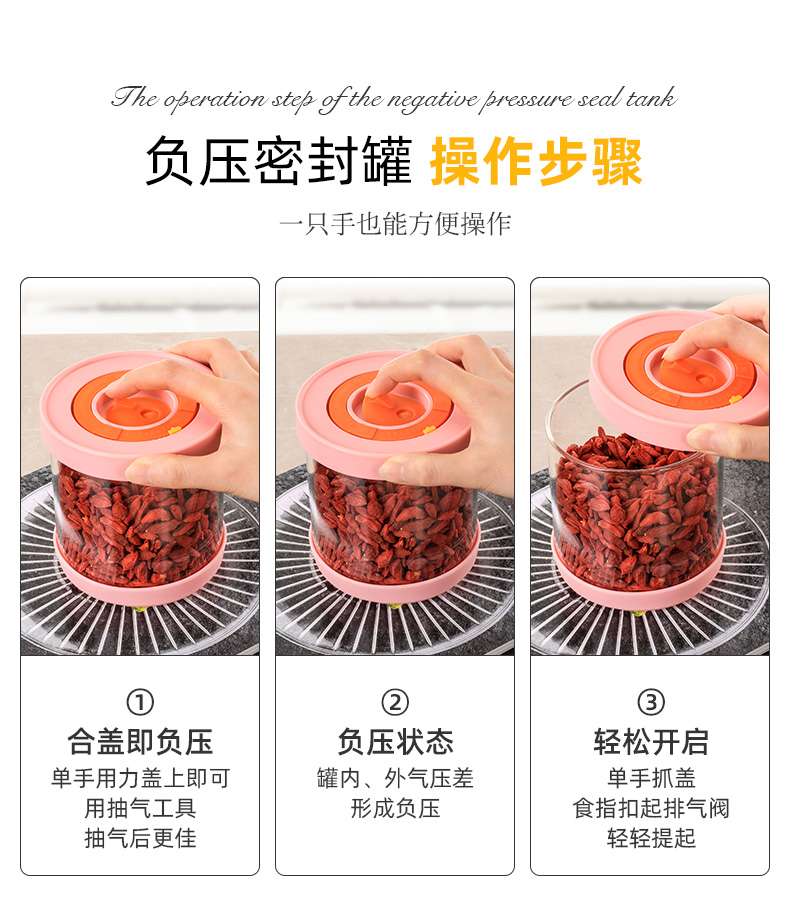 The operation step of the negative pressure seal tank

负压密封罐 操作步骤

一只手也能方便操作

①
合盖即负压
单手用力盖上即可
用抽气工具
抽气后更佳

②
负压状态
罐内、外气压差
形成负压

③
轻松开启
单手抓盖
食指扣起排气阀
轻轻提起