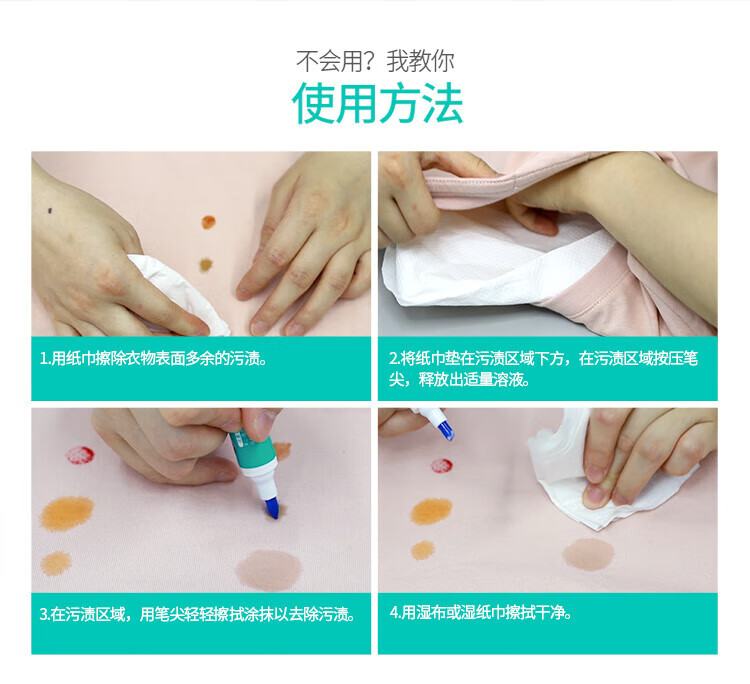 不会用？我教你
使用方法

1.用纸巾擦除衣物表面多余的污渍。

2.将纸巾垫在污渍区域下方，在污渍区域按压笔尖，释放出适量溶液。

3.在污渍区域，用笔尖轻轻擦拭涂抹以去除污渍。

4.用湿布或湿纸巾擦拭干净。