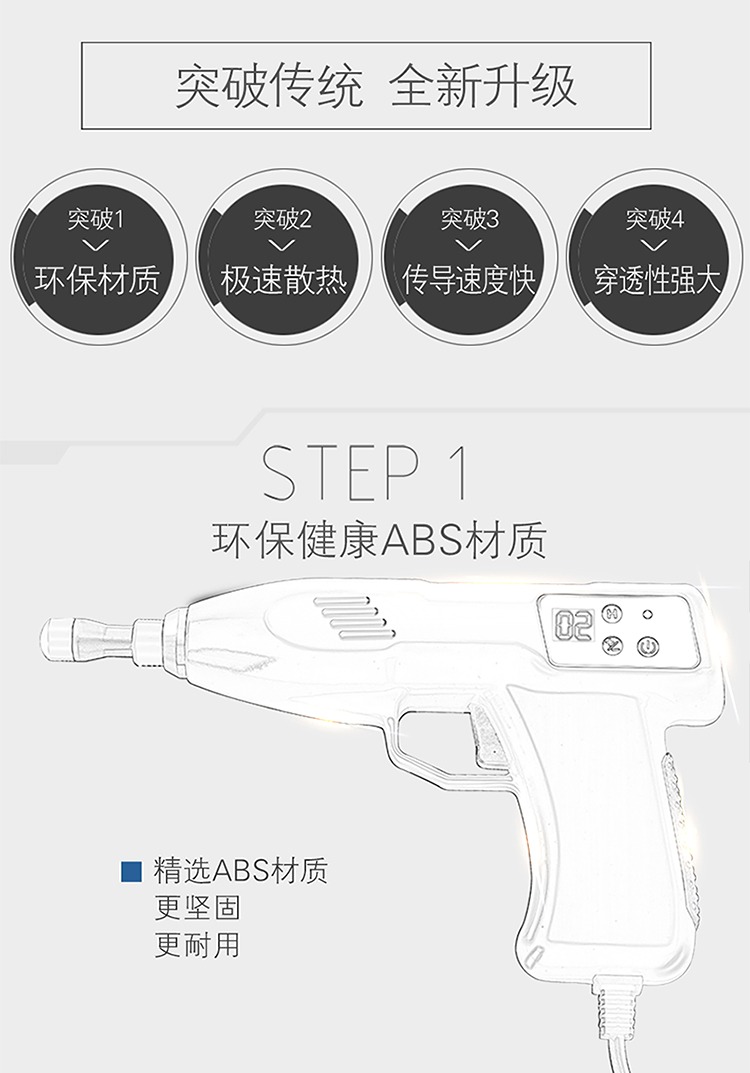 突破传统 全新升级

突破1
环保材质

突破2
极速散热

突破3
传导速度快

突破4
穿透性强大

STEP 1
环保健康ABS材质

02

精选ABS材质
更坚固
更耐用