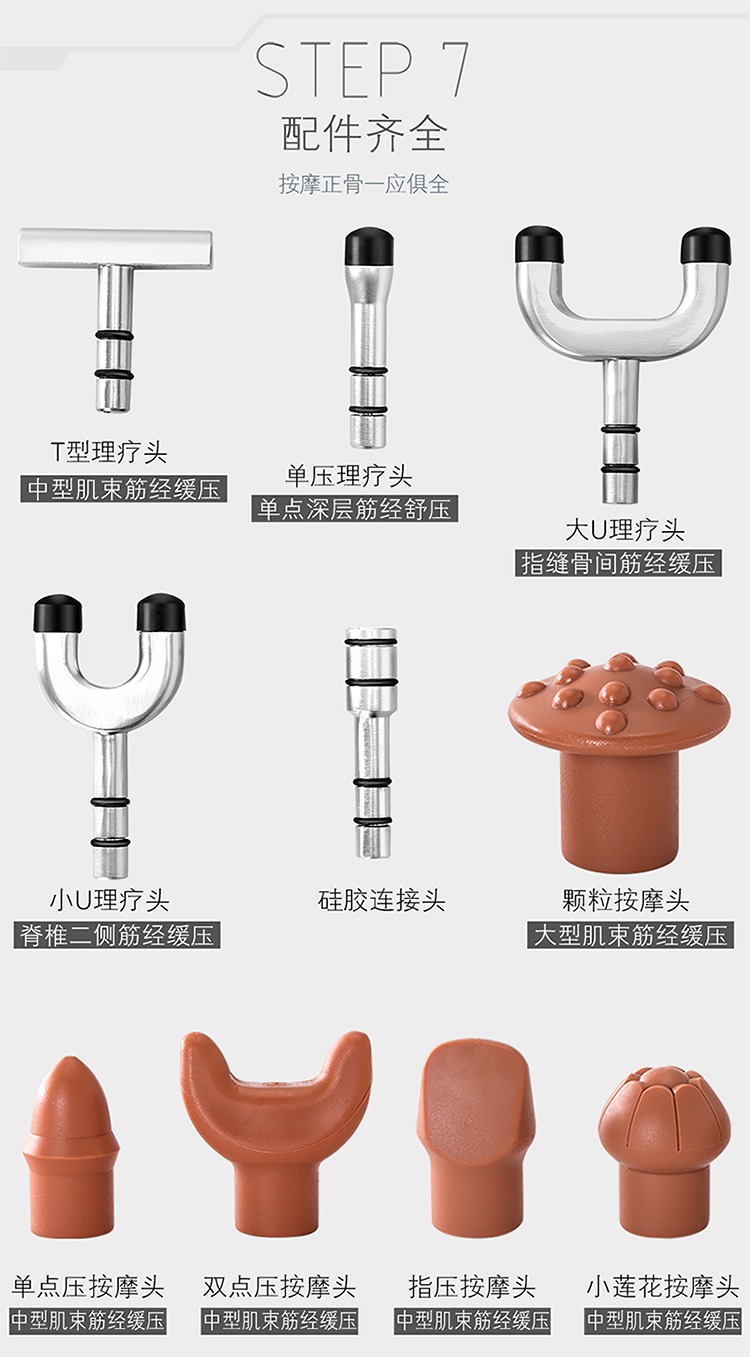 STEP 7
配件齐全
按摩正骨一应俱全

T型理疗头
中型肌束筋经缓压

单压理疗头
单点深层筋经舒压

大U理疗头
指缝骨间筋经缓压

小U理疗头
脊椎二侧筋经缓压

硅胶连接头

颗粒按摩头
大型肌束筋经缓压

单点压按摩头
中型肌束筋经缓压

双点压按摩头
中型肌束筋经缓压

指压按摩头
中型肌束筋经缓压

小莲花按摩头
中型肌束筋经缓压