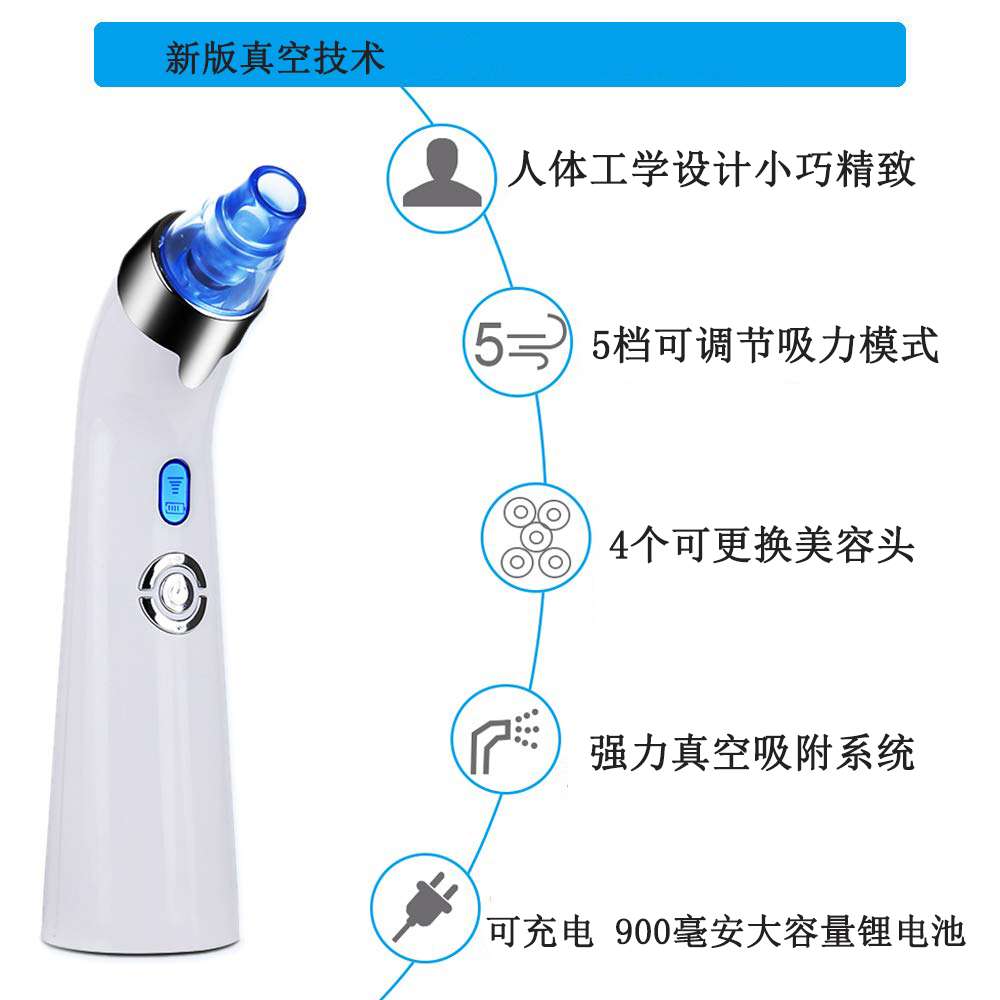 新版真空技术

人体工学设计小巧精致

5

5档可调节吸力模式

4个可更换美容头

强力真空吸附系统

可充电 900毫安大容量锂电池