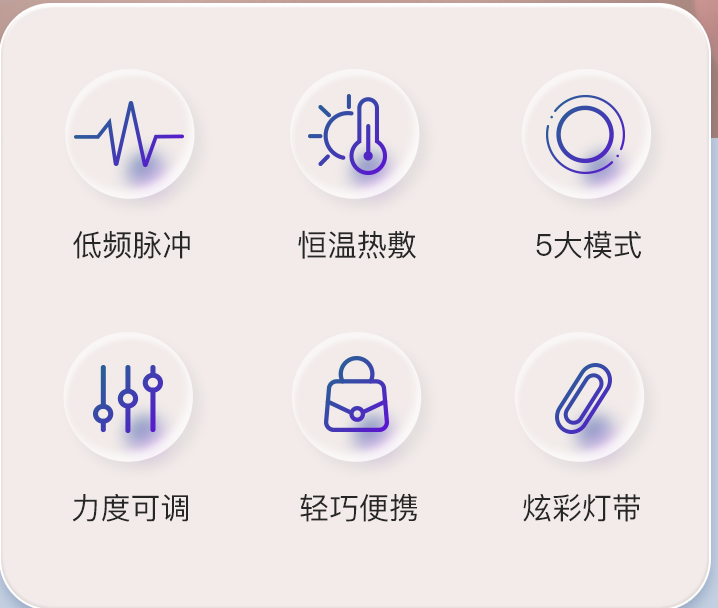 低频脉冲

恒温热敷

5大模式

力度可调

轻巧便携

炫彩灯带