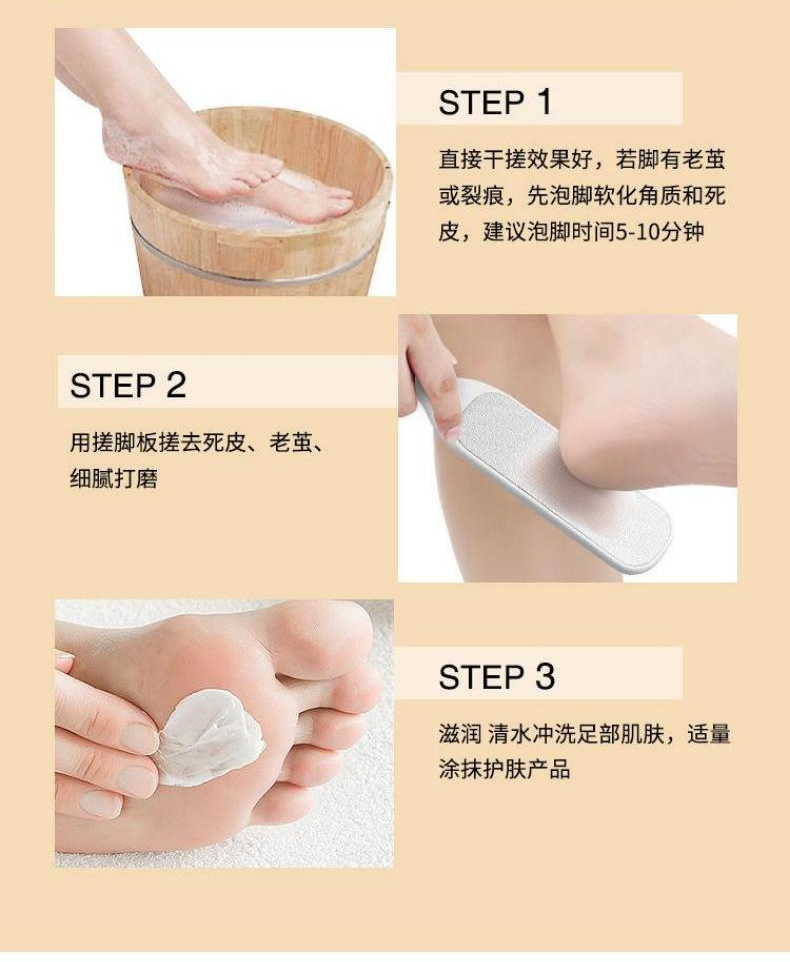 STEP 1

直接干搓效果好，若脚有老茧或裂痕，先泡脚软化角质和死皮，建议泡脚时间5-10分钟

STEP 2

用搓脚板搓去死皮、老茧、细腻打磨

STEP 3

滋润 清水冲洗足部肌肤，适量涂抹护肤产品