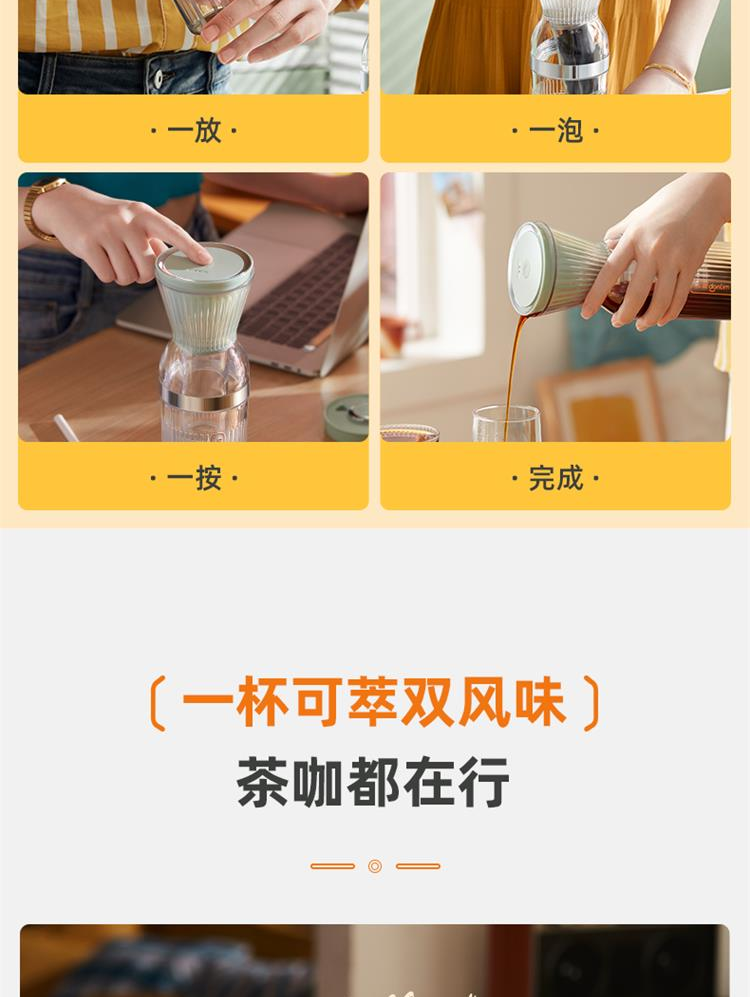 · 一放 ·

· 一泡 ·

· 一按 ·

· 完成 ·

〔 一杯可萃双风味 〕

茶咖都在行