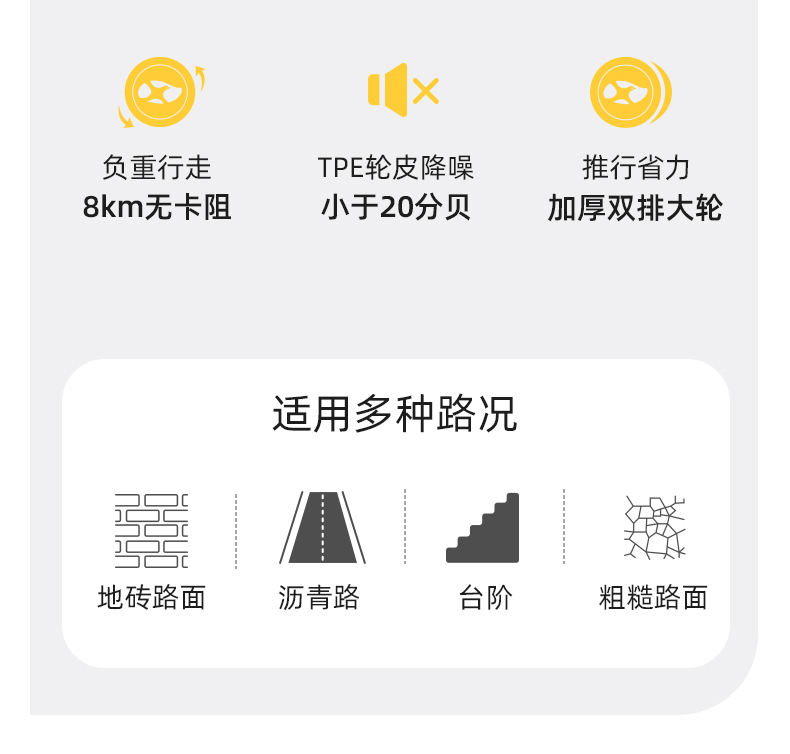 负重行走
8km无卡阻

TPE轮皮降噪
小于20分贝

推行省力
加厚双排大轮

适用多种路况

地砖路面

沥青路

台阶

粗糙路面