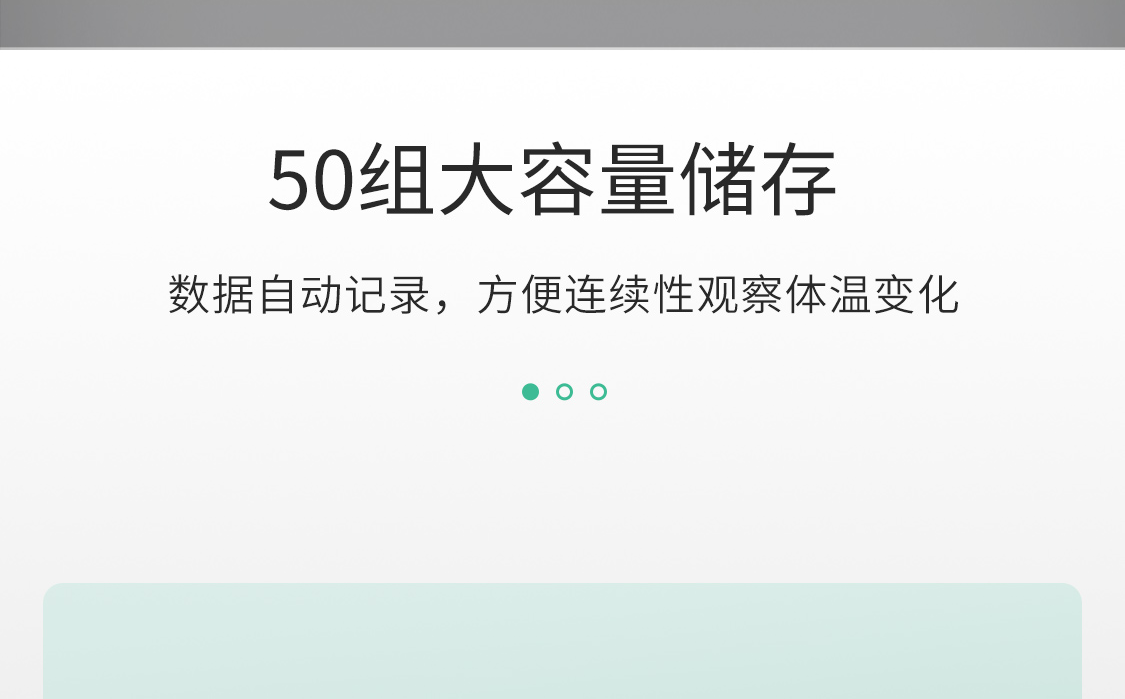 50组大容量储存

数据自动记录，方便连续性观察体温变化