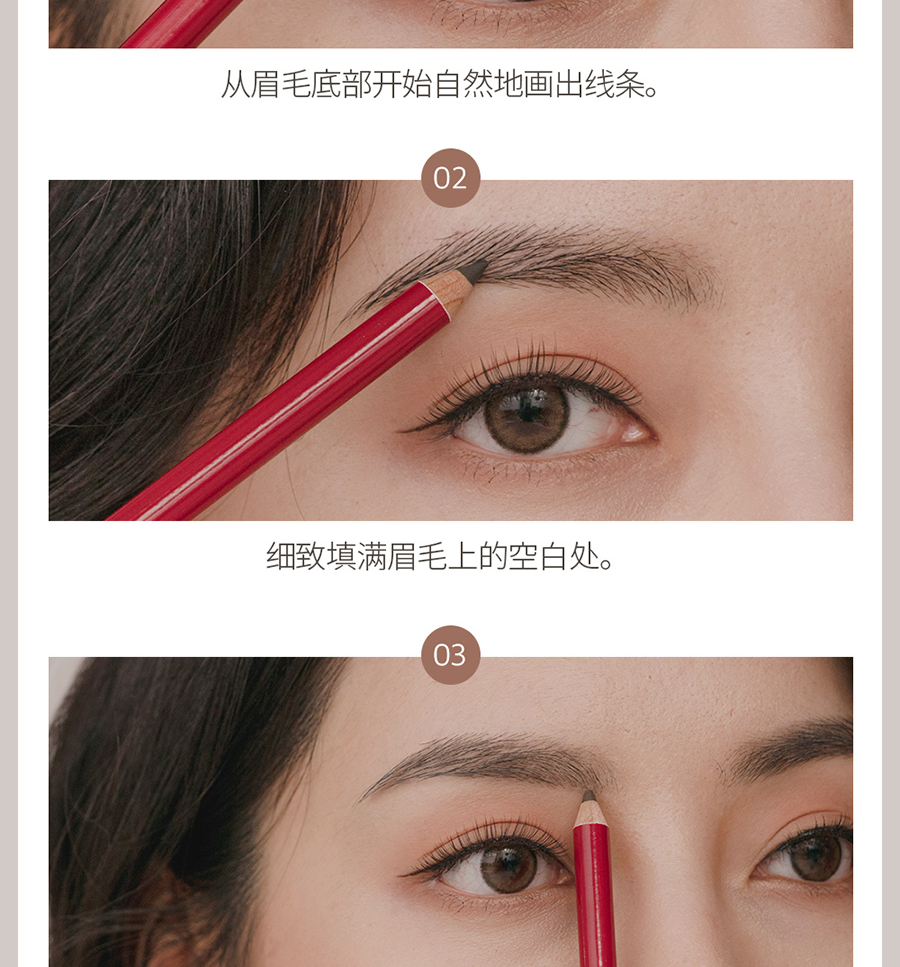 从眉毛底部开始自然地画出线条。

02

细致填满眉毛上的空白处。

03