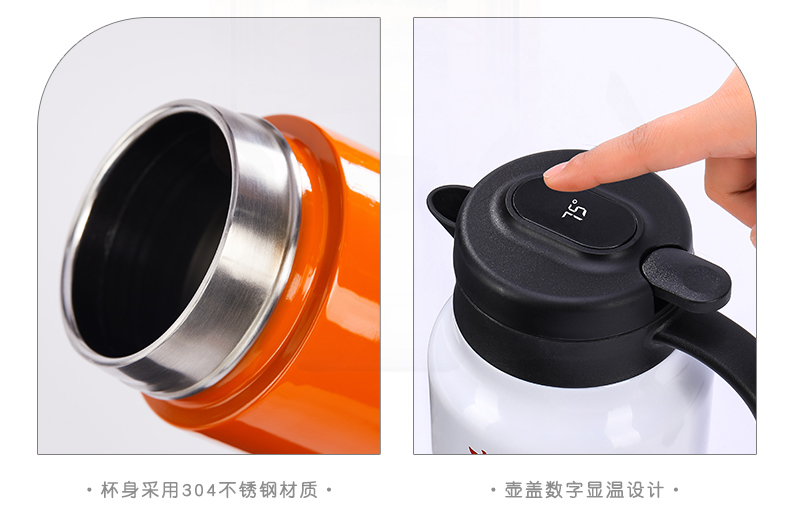 75°

· 杯身采用304不锈钢材质 ·

· 壶盖数字显温设计 ·