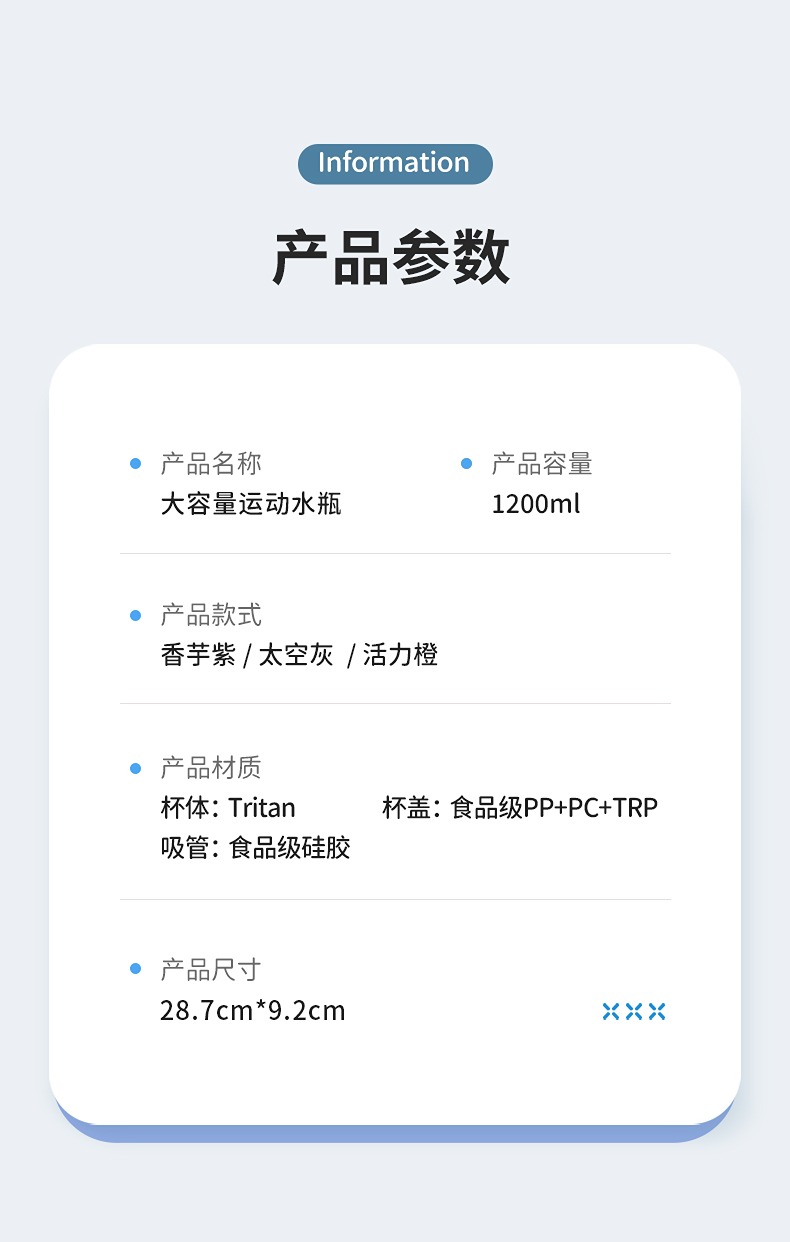 Information

产品参数

产品名称
大容量运动水瓶

产品容量
1200ml

产品款式
香芋紫 / 太空灰 / 活力橙

产品材质
杯体: Tritan
杯盖: 食品级PP+PC+TRP
吸管: 食品级硅胶

产品尺寸
28.7cm*9.2cm