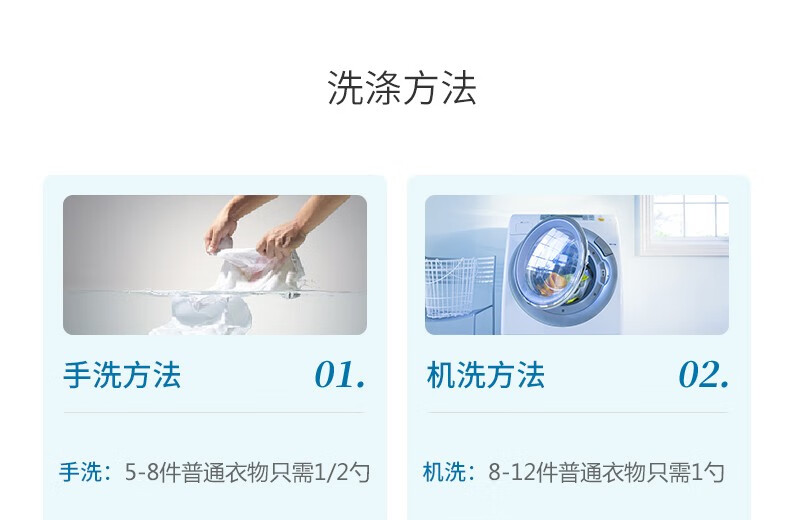 洗涤方法

手洗方法 01.

手洗：5-8件普通衣物只需1/2勺

机洗方法 02.

机洗：8-12件普通衣物只需1勺