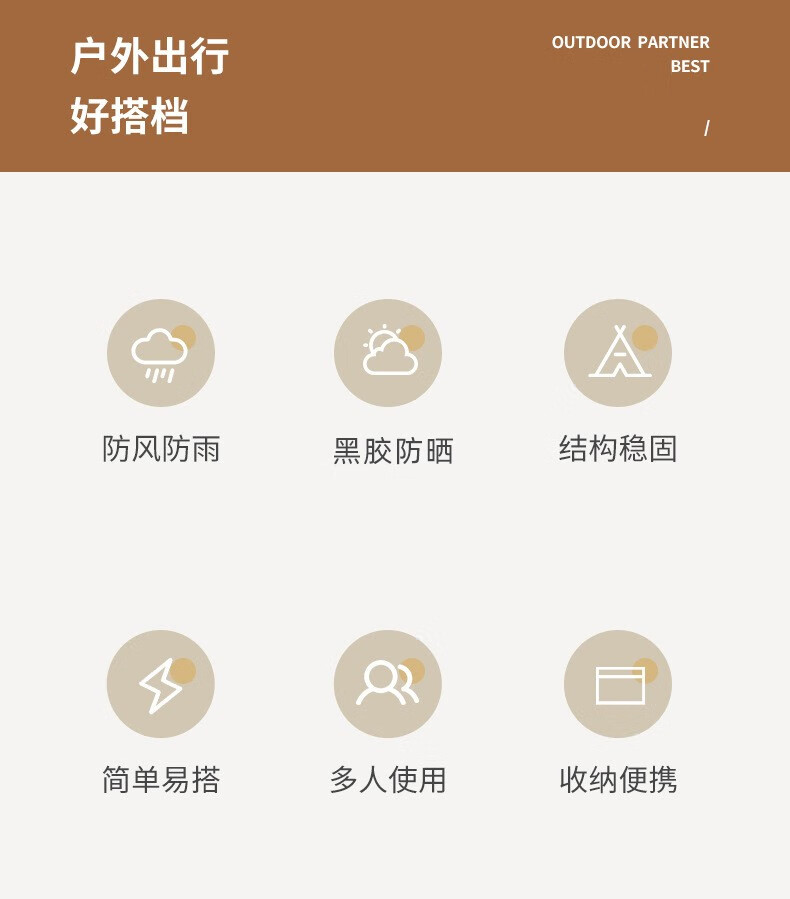 户外出行
好搭档

OUTDOOR PARTNER
BEST
/

防风防雨

黑胶防晒

结构稳固

简单易搭

多人使用

收纳便携