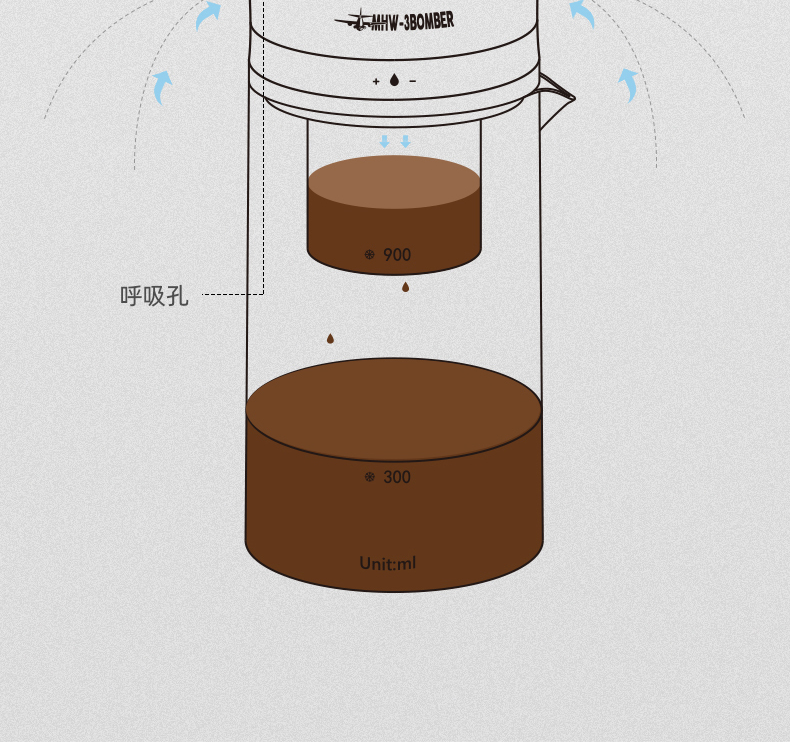 MHW-3BOMBER

+ −

900

呼吸孔

300

Unit:ml