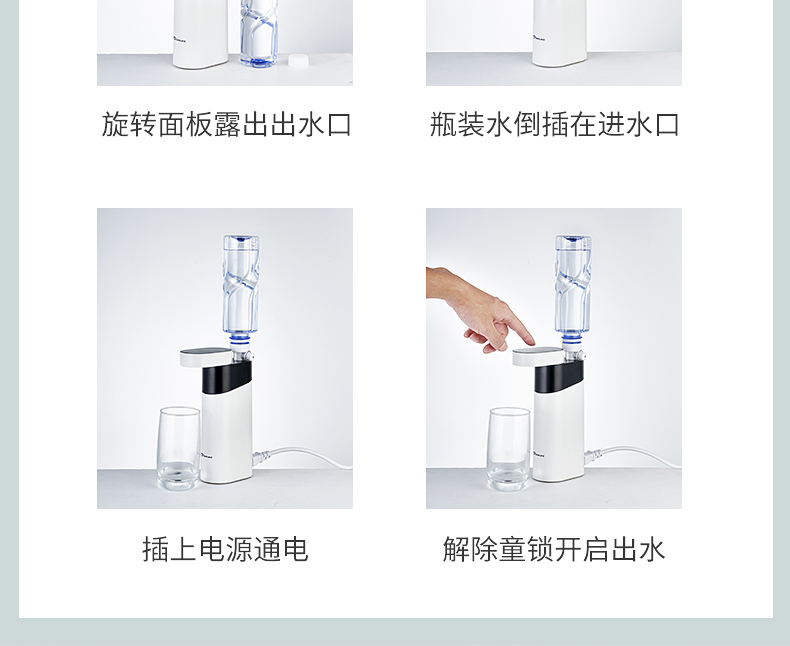 旋转面板露出出水口

瓶装水倒插在进水口

插上电源通电

解除童锁开启出水