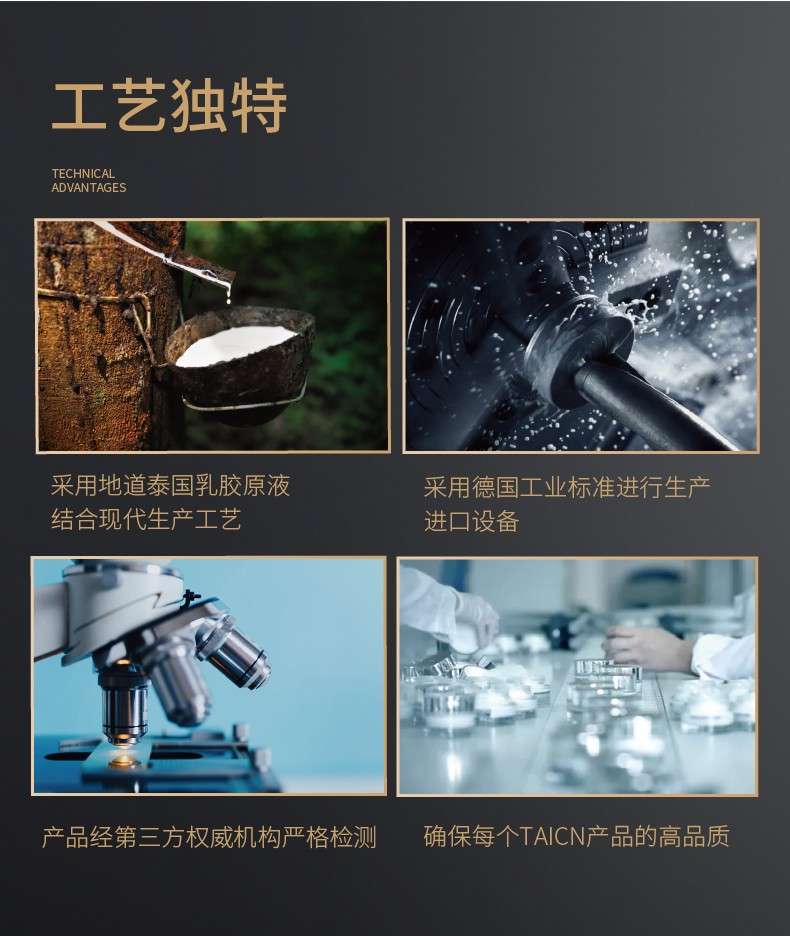 工艺独特

TECHNICAL
ADVANTAGES

采用地道泰国乳胶原液
结合现代生产工艺

采用德国工业标准进行生产
进口设备

产品经第三方权威机构严格检测

确保每个TAICN产品的高品质