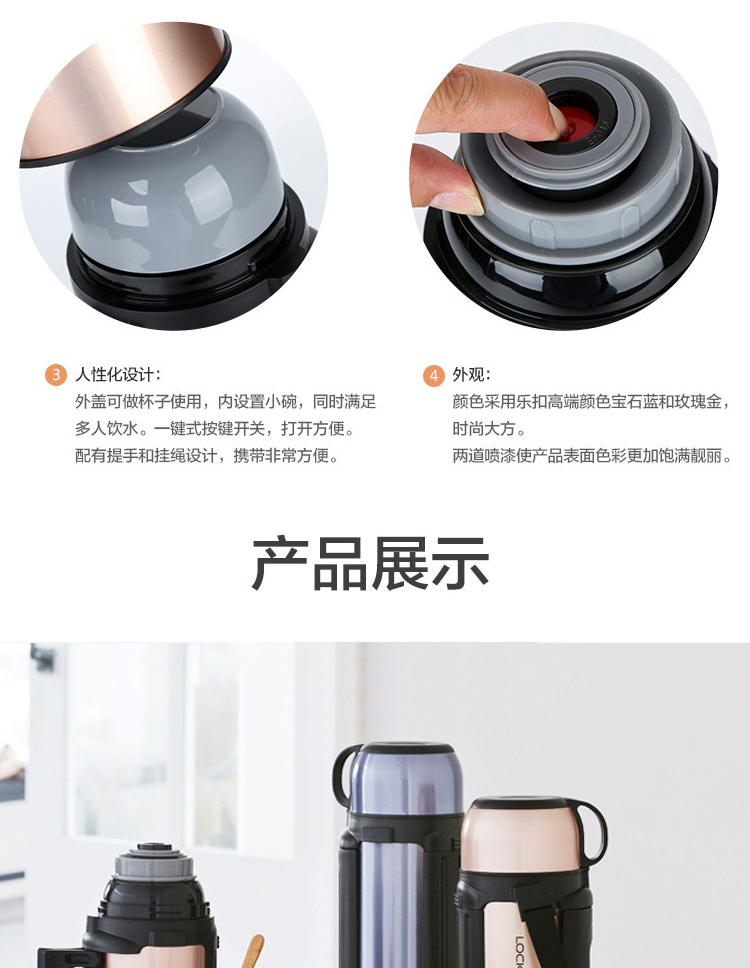 3 人性化设计：
外盖可做杯子使用，内设置小碗，同时满足多人饮水。一键式按键开关，打开方便。配有提手和挂绳设计，携带非常方便。

4 外观：
颜色采用乐扣高端颜色宝石蓝和玫瑰金，时尚大方。
两道喷漆使产品表面色彩更加饱满靓丽。

产品展示

LOCK