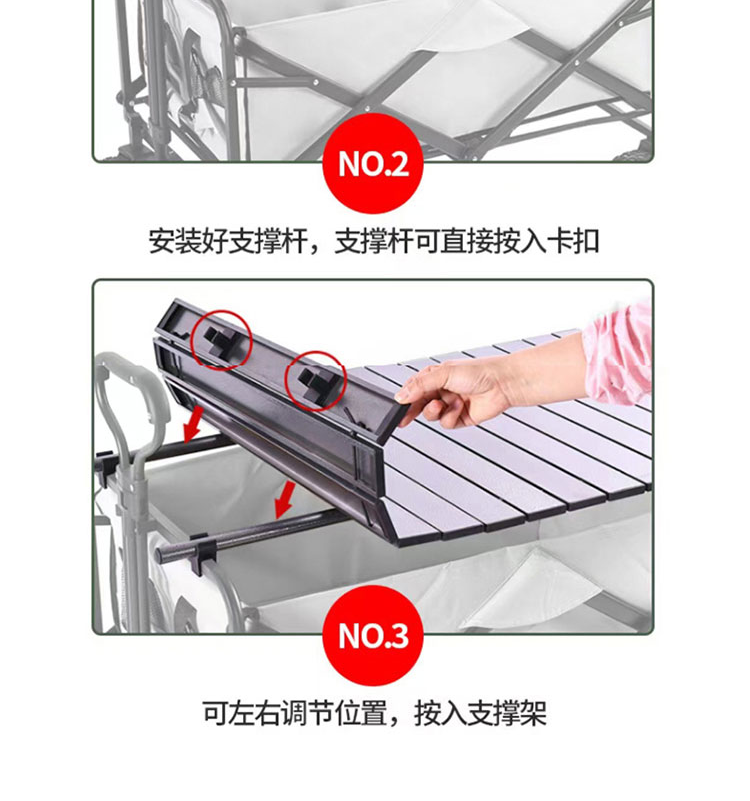 NO.2

安装好支撑杆，支撑杆可直接按入卡扣

NO.3

可左右调节位置，按入支撑架