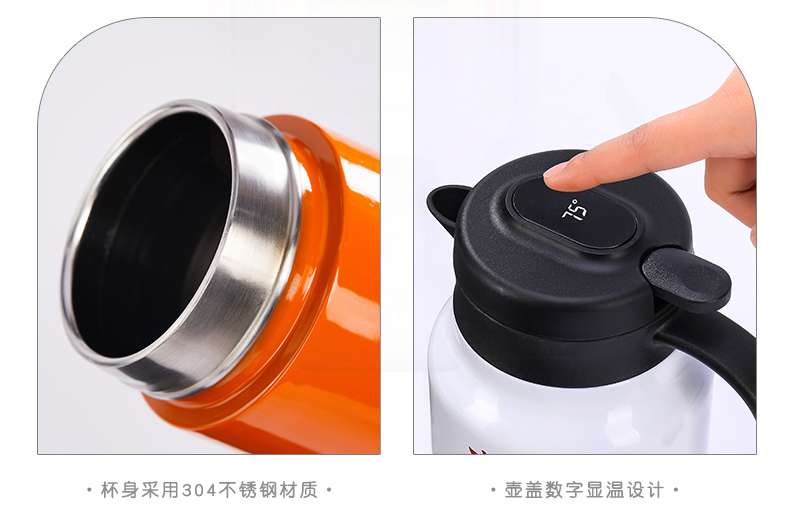 75°

· 杯身采用304不锈钢材质 ·

· 壶盖数字显温设计 ·