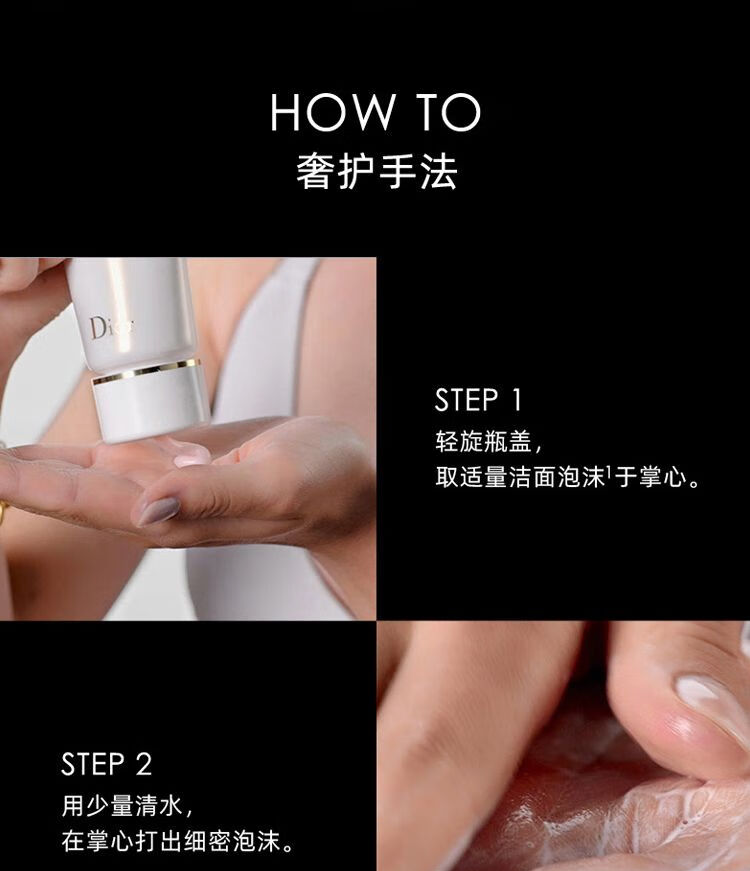 HOW TO
奢护手法

Dior

STEP 1
轻旋瓶盖，
取适量洁面泡沫$^1$于掌心。

STEP 2
用少量清水，
在掌心打出细密泡沫。