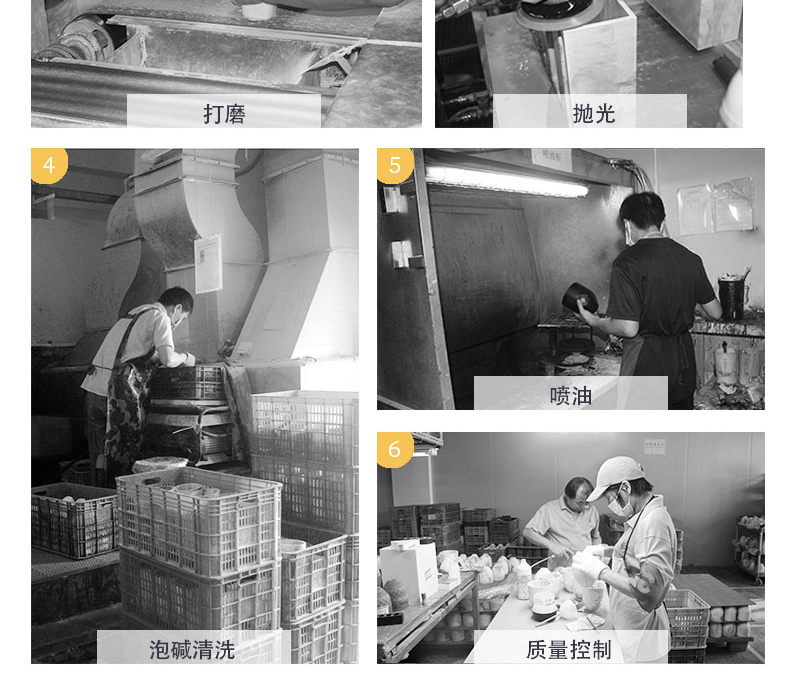 打磨

抛光

4

泡碱清洗

5

喷油

6

质量控制