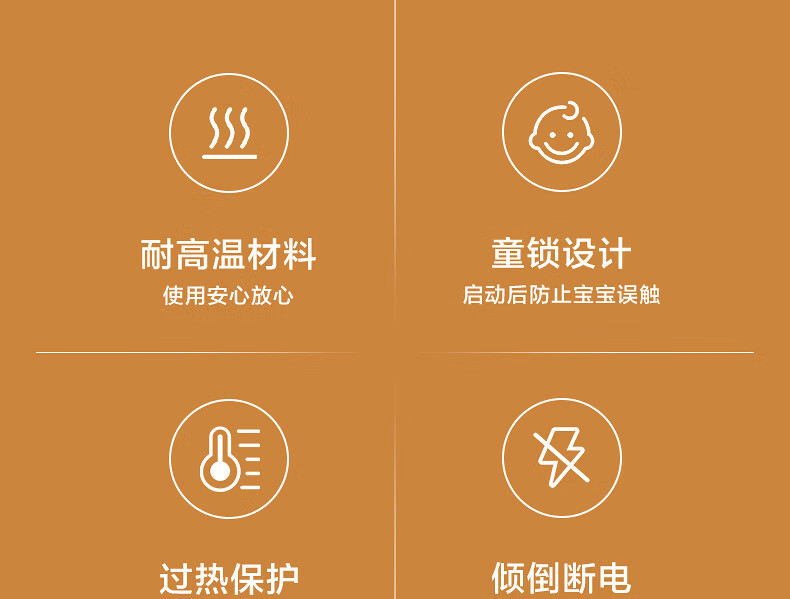 耐高温材料

使用安心放心

童锁设计

启动后防止宝宝误触

过热保护

倾倒断电