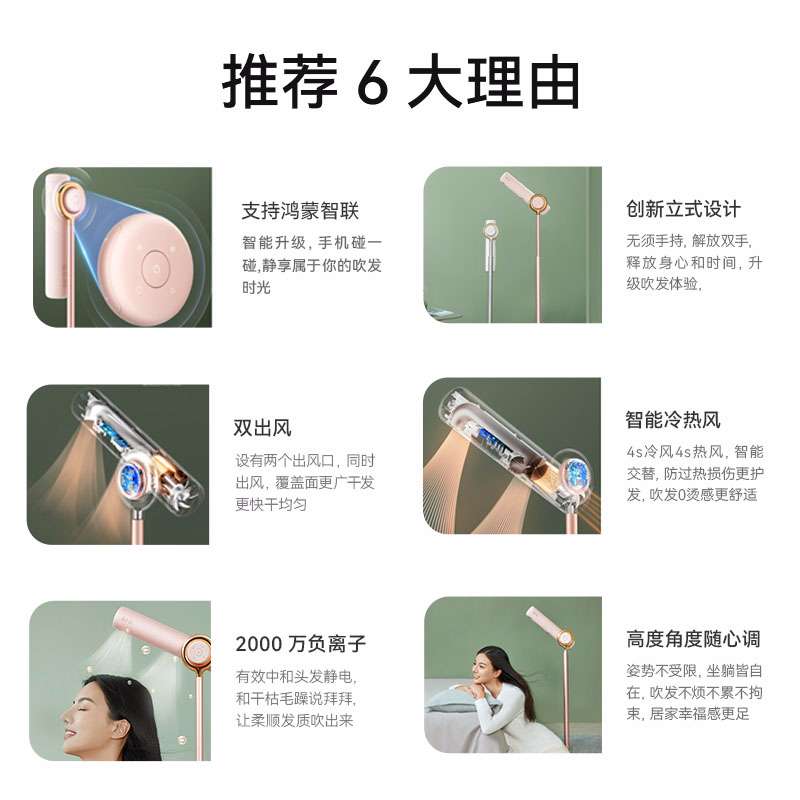 推荐 6 大理由

支持鸿蒙智联

智能升级，手机碰一碰，静享属于你的吹发时光

创新立式设计

无须手持，解放双手，释放身心和时间，升级吹发体验，

双出风

设有两个出风口，同时出风，覆盖面更广干发更快干均匀

智能冷热风

4s冷风4s热风，智能交替，防过热损伤更护发，吹发0烫感更舒适

2000 万负离子

有效中和头发静电，和干枯毛躁说拜拜，让柔顺发质吹出来

高度角度随心调

姿势不受限，坐躺皆自在，吹发不烦不累不拘束，居家幸福感更足