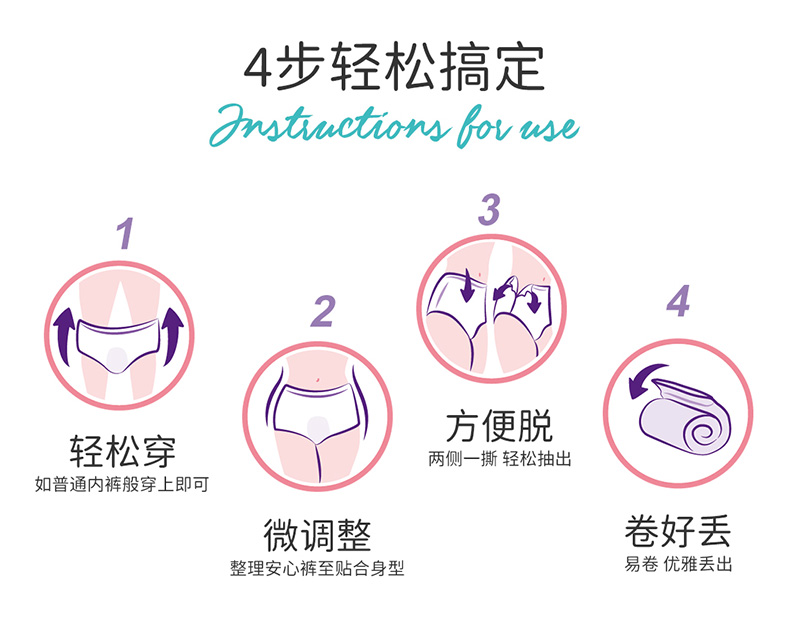 4步轻松搞定
Instructions for use

1
轻松穿
如普通内裤般穿上即可

2
微调整
整理安心裤至贴合身型

3
方便脱
两侧一撕 轻松抽出

4
卷好丢
易卷 优雅丢出