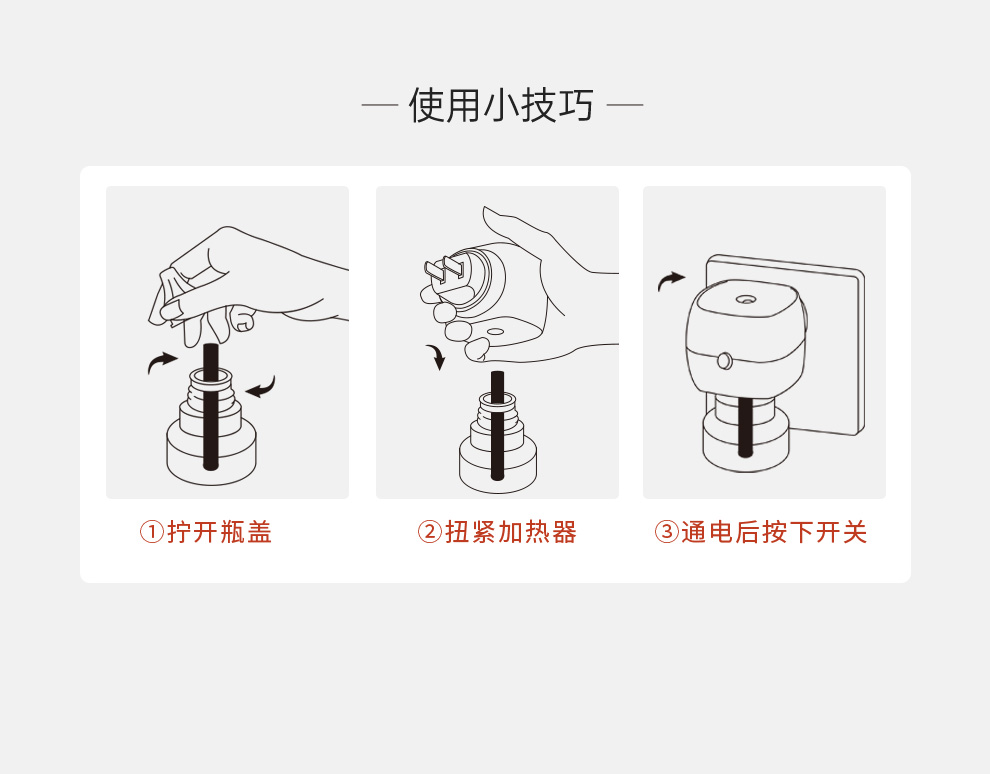 — 使用小技巧 —

①拧开瓶盖

②扭紧加热器

③通电后按下开关