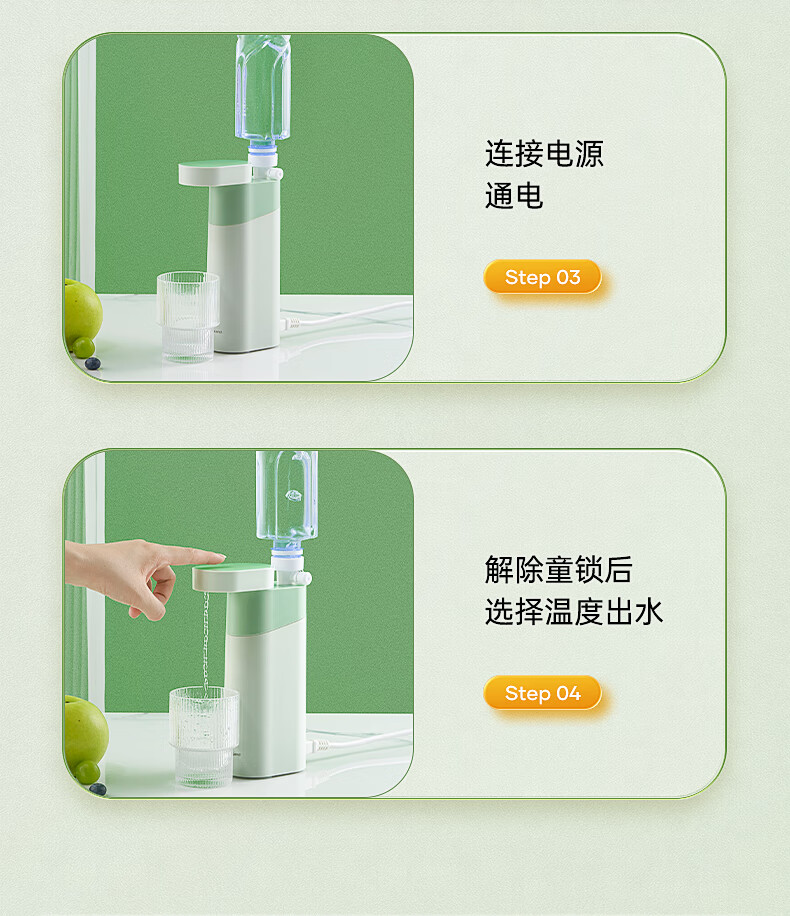 连接电源
通电

Step 03

解除童锁后
选择温度出水

Step 04