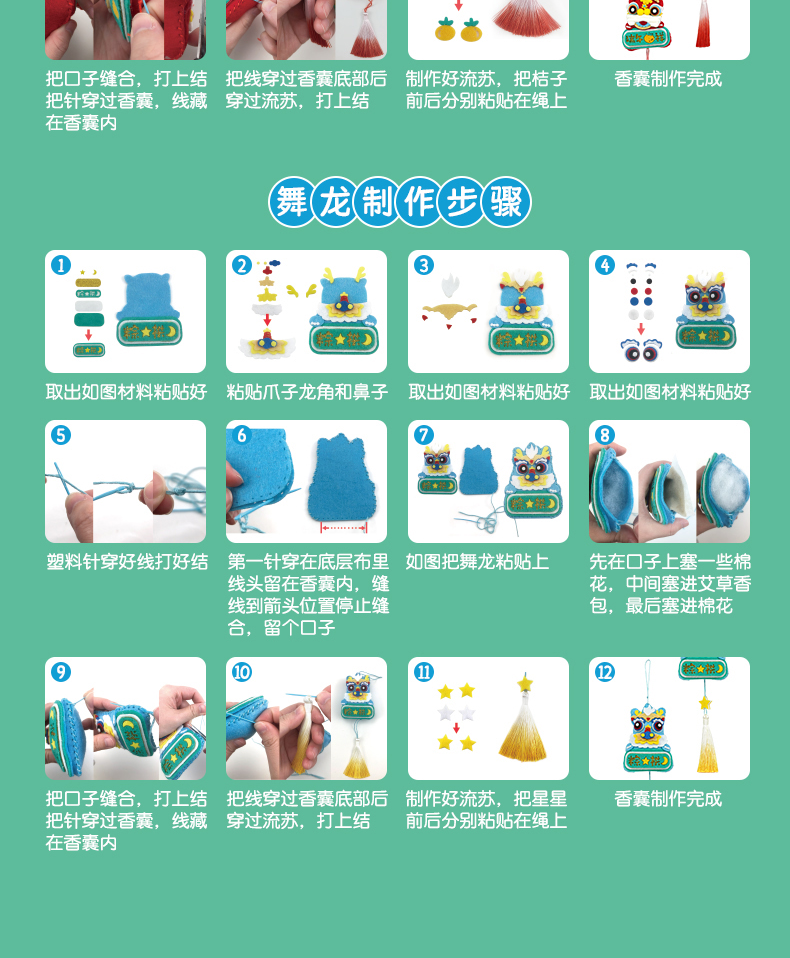 把口子缝合，打上结把针穿过香囊，线藏在香囊内

把线穿过香囊底部后穿过流苏，打上结

制作好流苏，把桔子前后分别粘贴在绳上

香囊制作完成

舞龙制作步骤

1 取出如图材料粘贴好

2 粘贴爪子龙角和鼻子

3 取出如图材料粘贴好

4 取出如图材料粘贴好

5 塑料针穿好线打好结

6 第一针穿在底层布里线头留在香囊内，缝线到箭头位置停止缝合，留个口子

7 如图把舞龙粘贴上

8 先在口子上塞一些棉花，中间塞进艾草香包，最后塞进棉花

9 把口子缝合，打上结把针穿过香囊，线藏在香囊内

10 把线穿过香囊底部后穿过流苏，打上结

11 制作好流苏，把星星前后分别粘贴在绳上

12 香囊制作完成