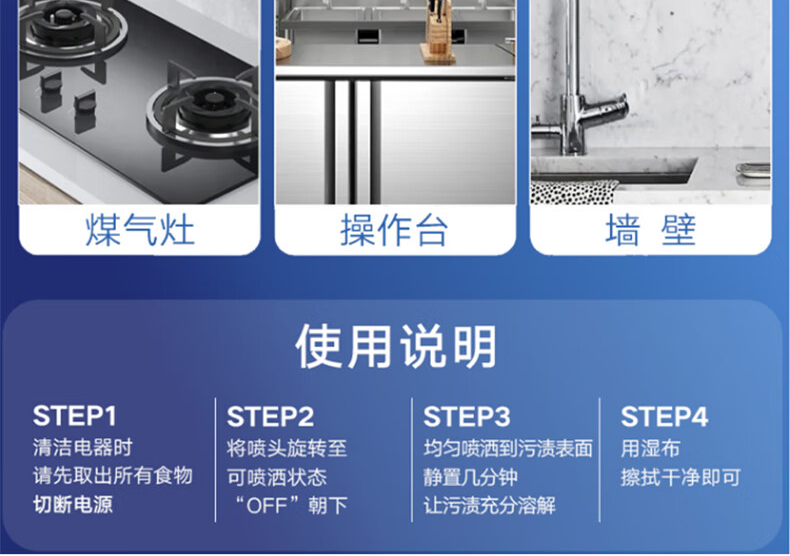 煤气灶

操作台

墙 壁

使用说明

STEP1
清洁电器时
请先取出所有食物
切断电源

STEP2
将喷头旋转至
可喷洒状态
“OFF”朝下

STEP3
均匀喷洒到污渍表面
静置几分钟
让污渍充分溶解

STEP4
用湿布
擦拭干净即可