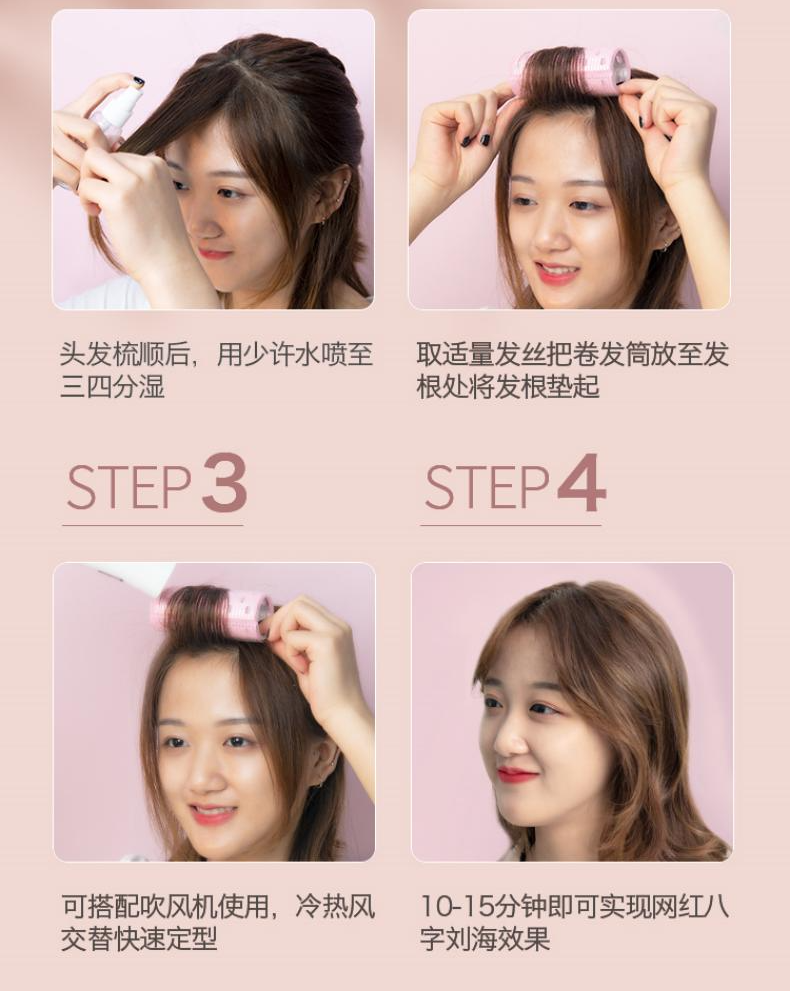 头发梳顺后，用少许水喷至三四分湿

取适量发丝把卷发筒放至发根处将发根垫起

STEP 3

STEP 4

可搭配吹风机使用，冷热风交替快速定型

10-15分钟即可实现网红八字刘海效果