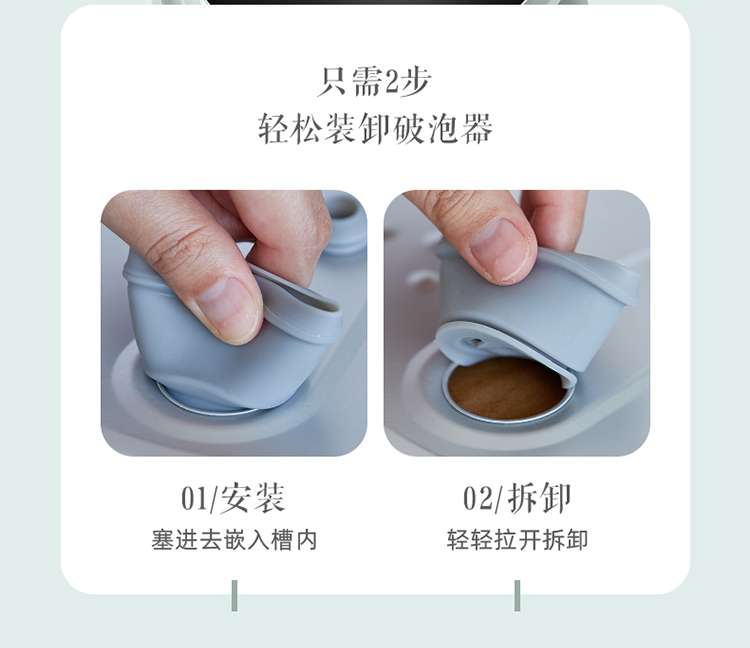 只需2步
轻松装卸破泡器

01/安装
塞进去嵌入槽内

02/拆卸
轻轻拉开拆卸