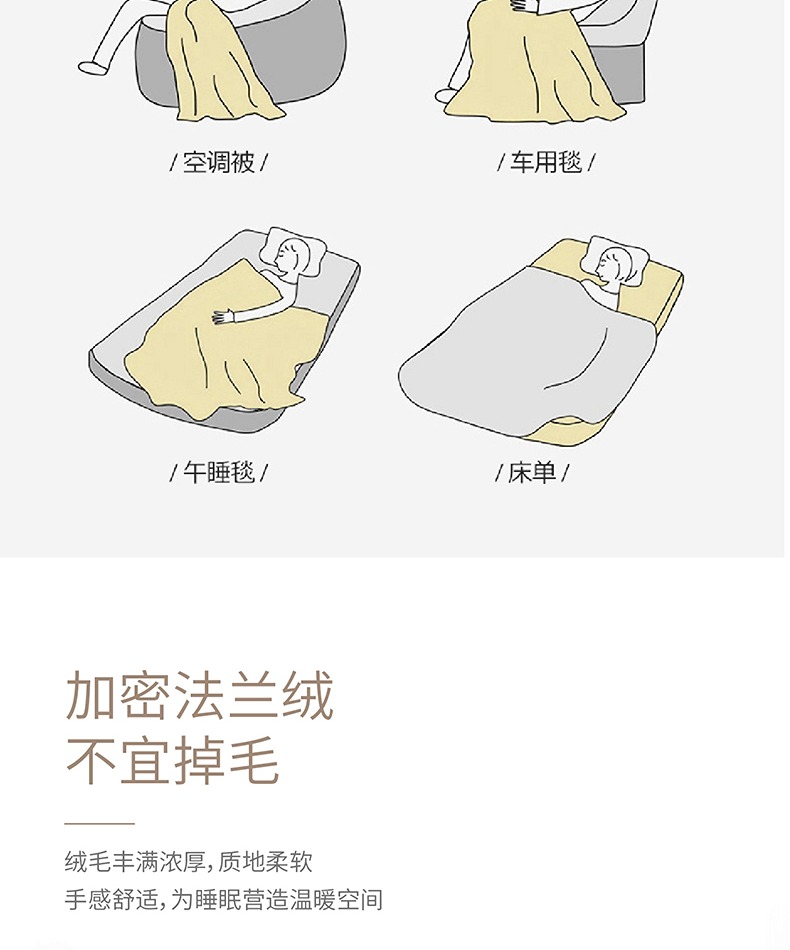 / 空调被 /

/ 车用毯 /

/ 午睡毯 /

/ 床单 /

加密法兰绒
不宜掉毛

绒毛丰满浓厚，质地柔软
手感舒适，为睡眠营造温暖空间