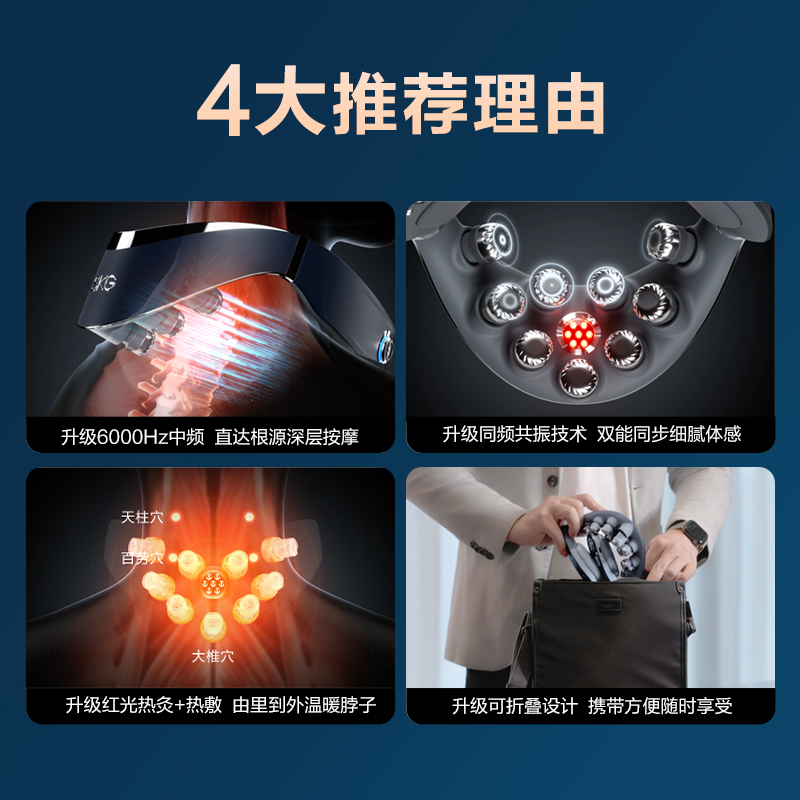 4大推荐理由

SKG

升级6000Hz中频 直达根源深层按摩

升级同频共振技术 双能同步细腻体感

天柱穴

百劳穴

大椎穴

升级红光热灸+热敷 由里到外温暖脖子

升级可折叠设计 携带方便随时享受