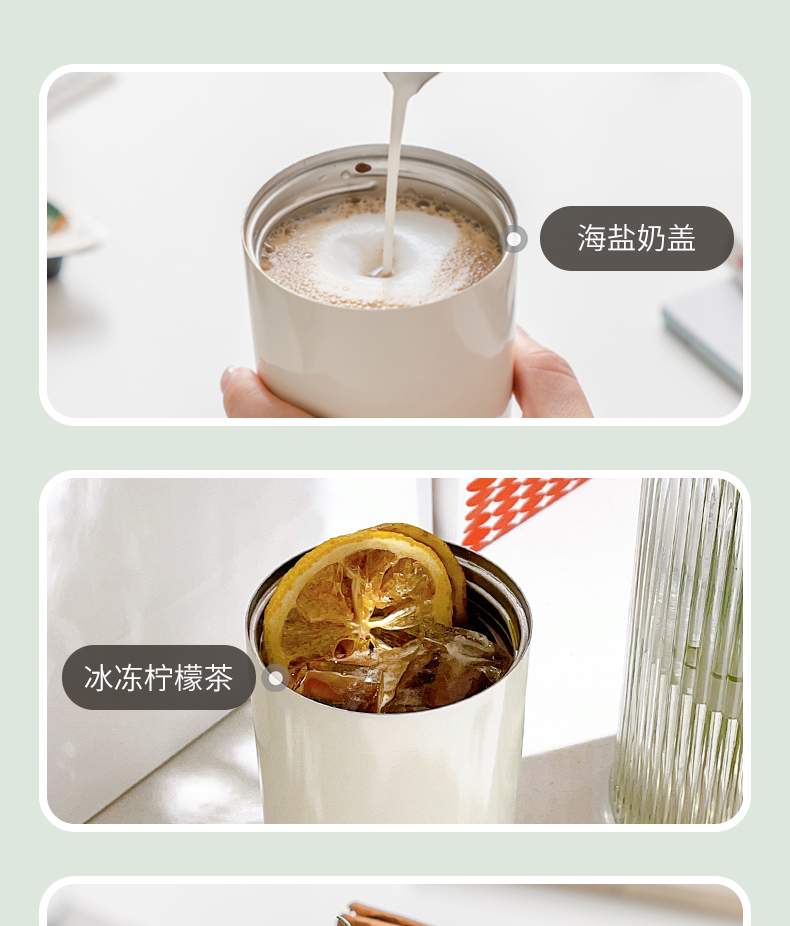 海盐奶盖

冰冻柠檬茶