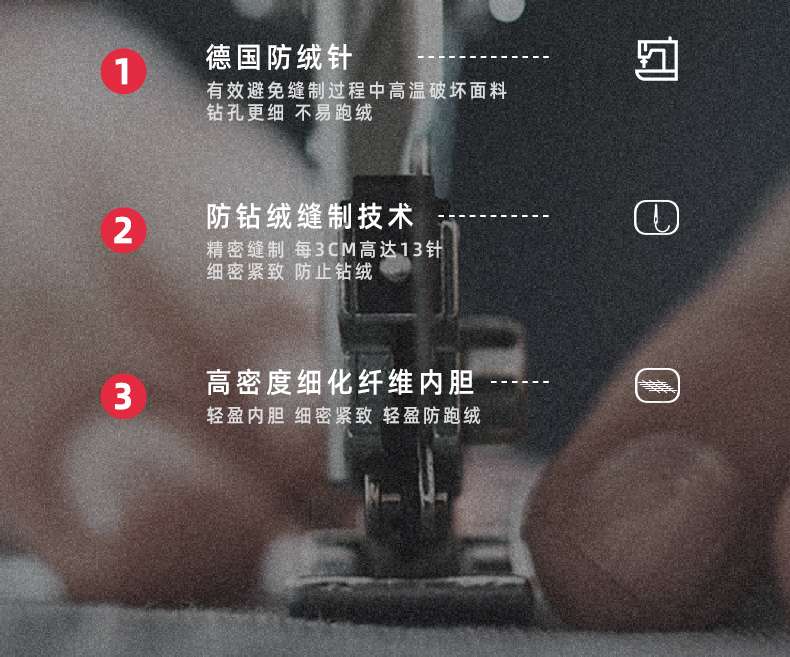 1
德国防绒针
有效避免缝制过程中高温破坏面料
钻孔更细 不易跑绒

2
防钻绒缝制技术
精密缝制 每3CM高达13针
细密紧致 防止钻绒

3
高密度细化纤维内胆
轻盈内胆 细密紧致 轻盈防跑绒