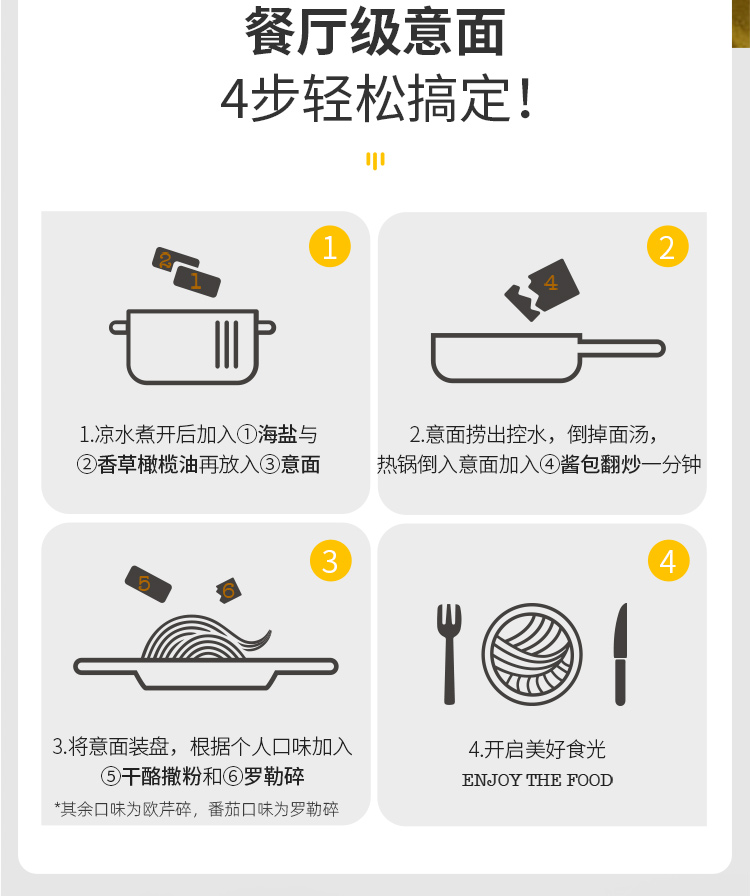 餐厅级意面
4步轻松搞定！

1

2
1

1.凉水煮开后加入①海盐与②香草橄榄油再放入③意面

2

4

2.意面捞出控水，倒掉面汤，热锅倒入意面加入④酱包翻炒一分钟

3

5
6

3.将意面装盘，根据个人口味加入⑤干酪撒粉和⑥罗勒碎

*其余口味为欧芹碎，番茄口味为罗勒碎

4

4.开启美好食光
ENJOY THE FOOD