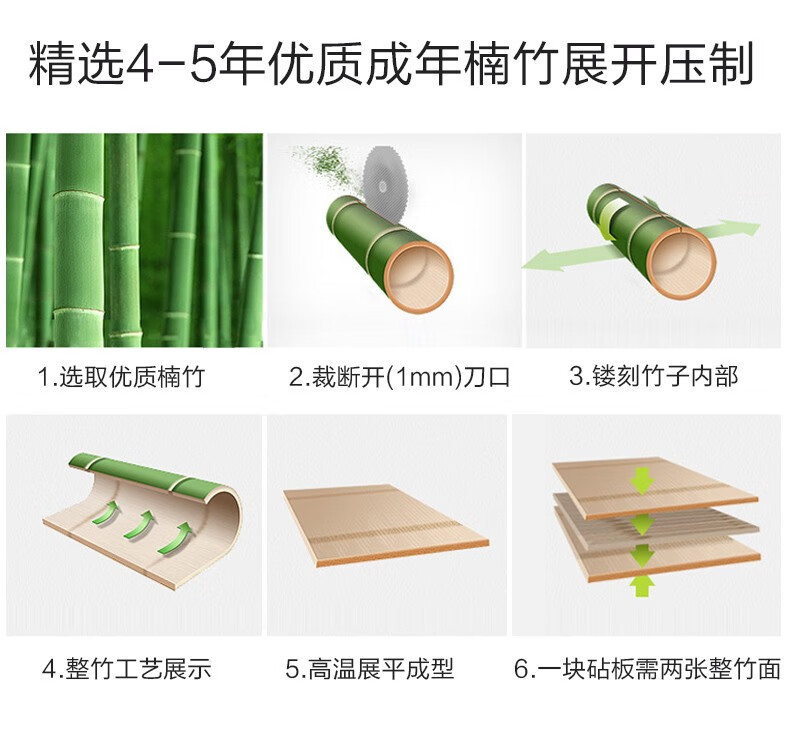 精选4-5年优质成年楠竹展开压制

1.选取优质楠竹

2.裁断开(1mm)刀口

3.镂刻竹子内部

4.整竹工艺展示

5.高温展平成型

6.一块砧板需两张整竹面