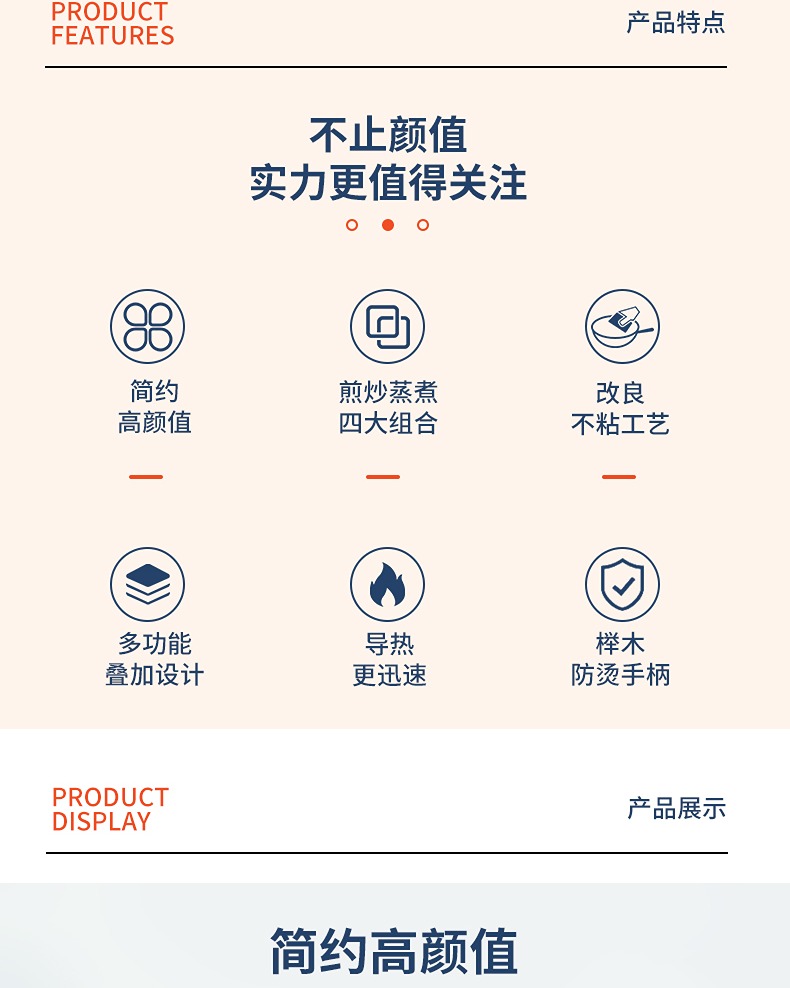 PRODUCT
FEATURES

产品特点

不止颜值
实力更值得关注

简约
高颜值

煎炒蒸煮
四大组合

改良
不粘工艺

多功能
叠加设计

导热
更迅速

榉木
防烫手柄

PRODUCT
DISPLAY

产品展示

简约高颜值