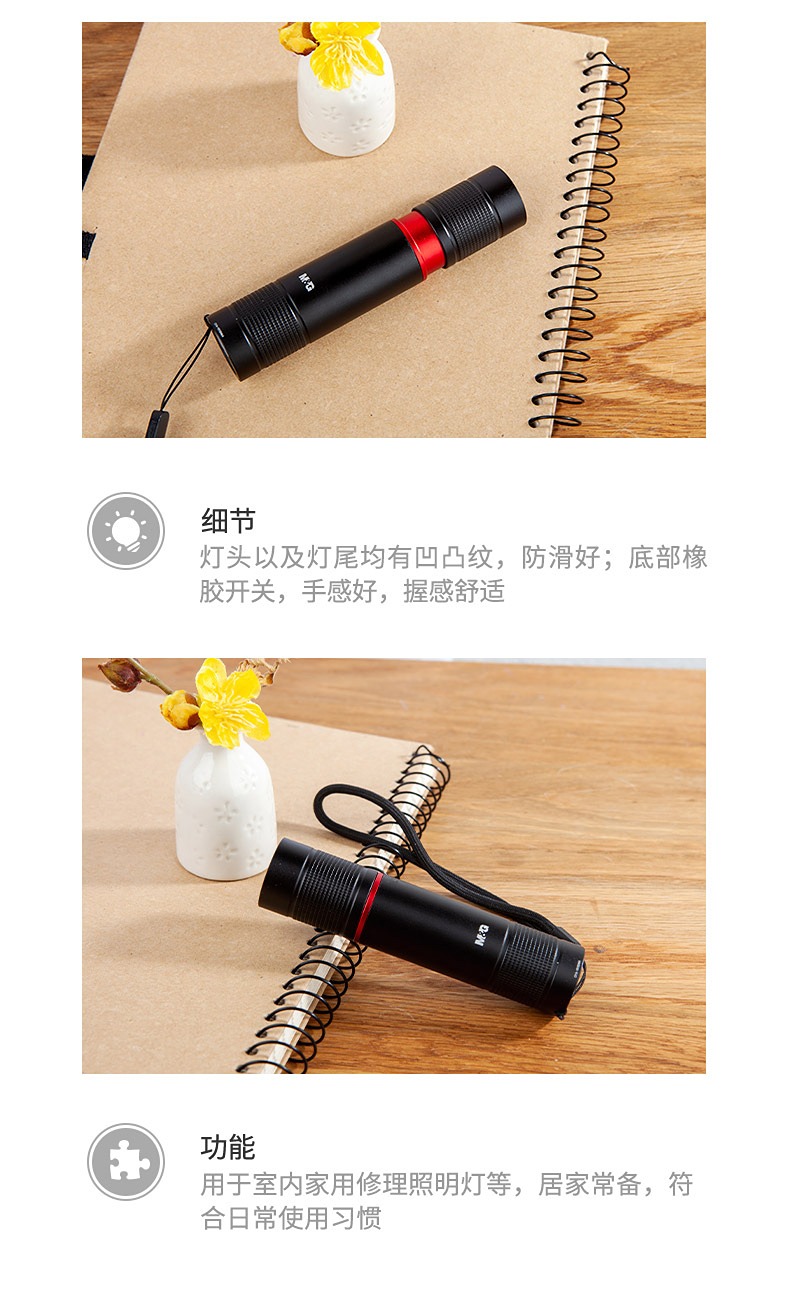 M&G

细节
灯头以及灯尾均有凹凸纹，防滑好；底部橡胶开关，手感好，握感舒适

M&G

功能
用于室内家用修理照明灯等，居家常备，符合日常使用习惯