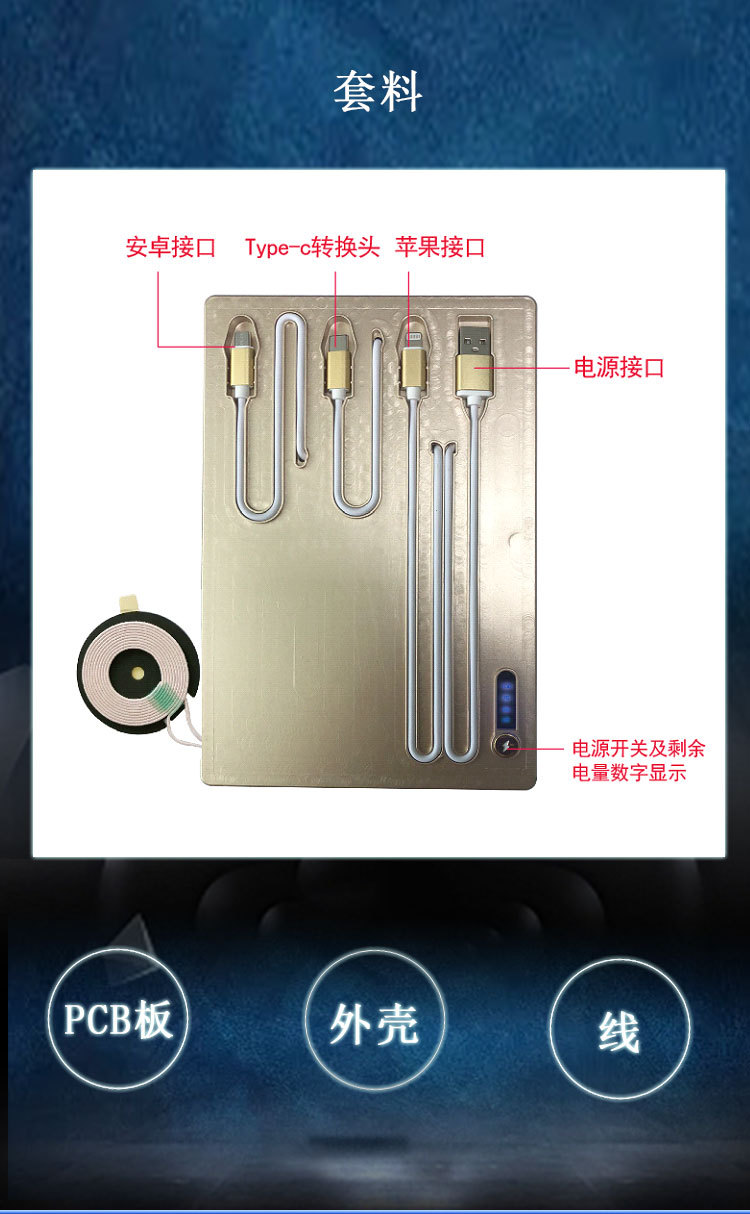 套料

安卓接口 Type-c转换头 苹果接口

电源接口

电源开关及剩余电量数字显示

PCB板

外壳

线